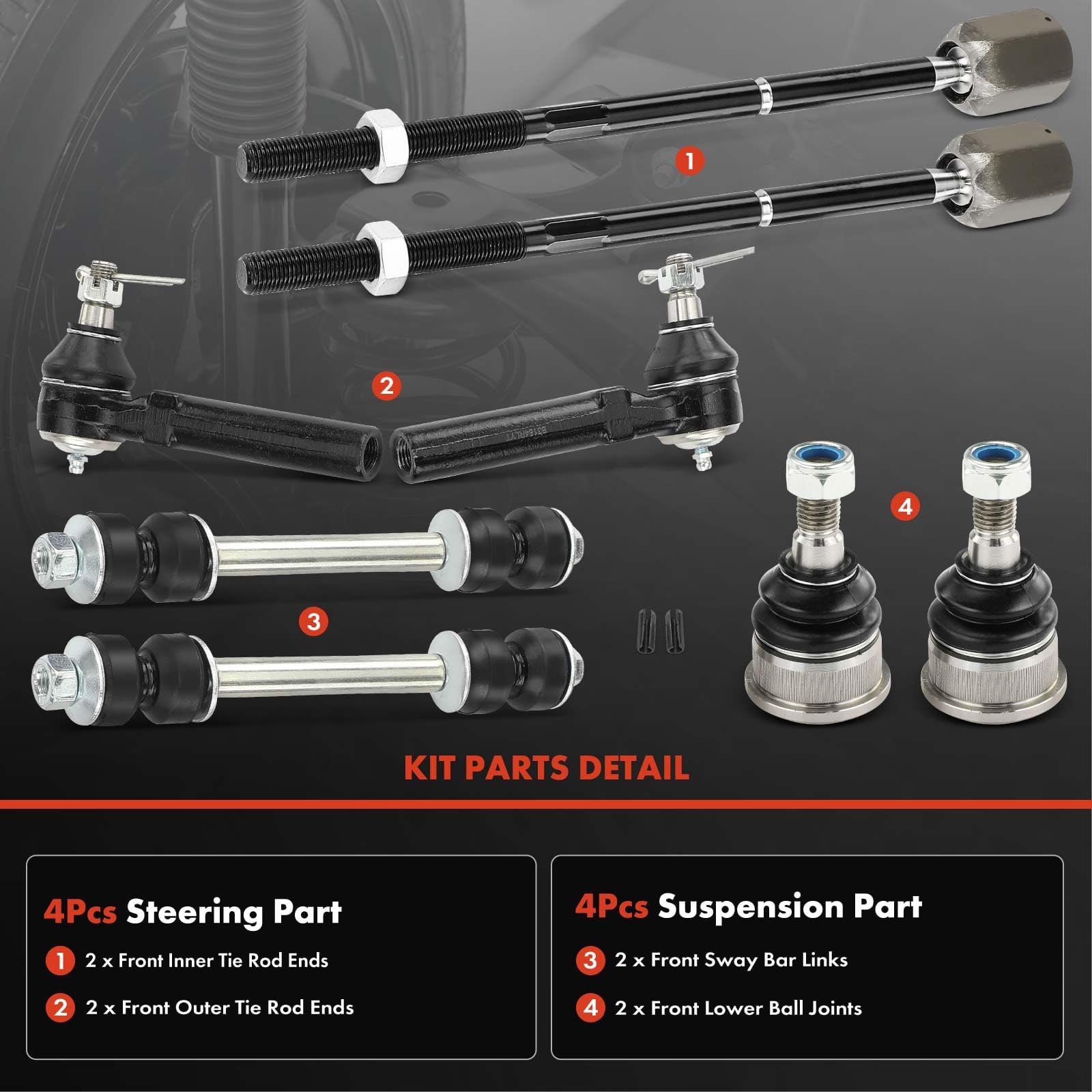 1

2

4

3

KIT PARTS DETAIL

4Pcs Steering Part

1 2 x Front Inner Tie Rod Ends

2 2 x Front Outer Tie Rod Ends

4Pcs Suspension Part

3 2 x Front Sway Bar Links

4 2 x Front Lower Ball Joints