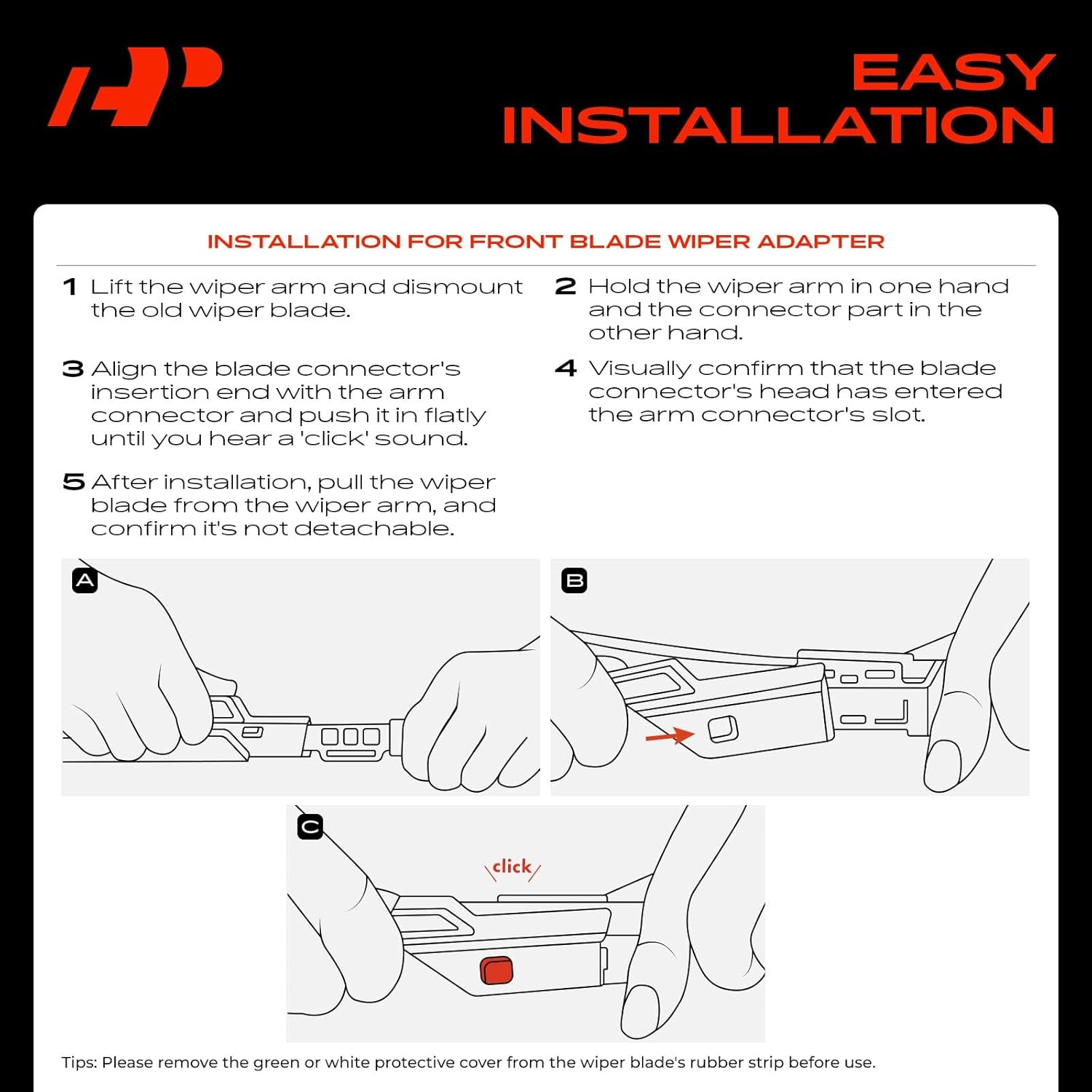 EASY INSTALLATION

INSTALLATION FOR FRONT BLADE WIPER ADAPTER

1 Lift the wiper arm and dismount the old wiper blade.

2 Hold the wiper arm in one hand and the connector part in the other hand.

3 Align the blade connector's insertion end with the arm connector and push it in flatly until you hear a 'click' sound.

4 Visually confirm that the blade connector's head has entered the arm connector's slot.

5 After installation, pull the wiper blade from the wiper arm, and confirm it's not detachable.

A

B

C

click

Tips: Please remove the green or white protective cover from the wiper blade's rubber strip before use.