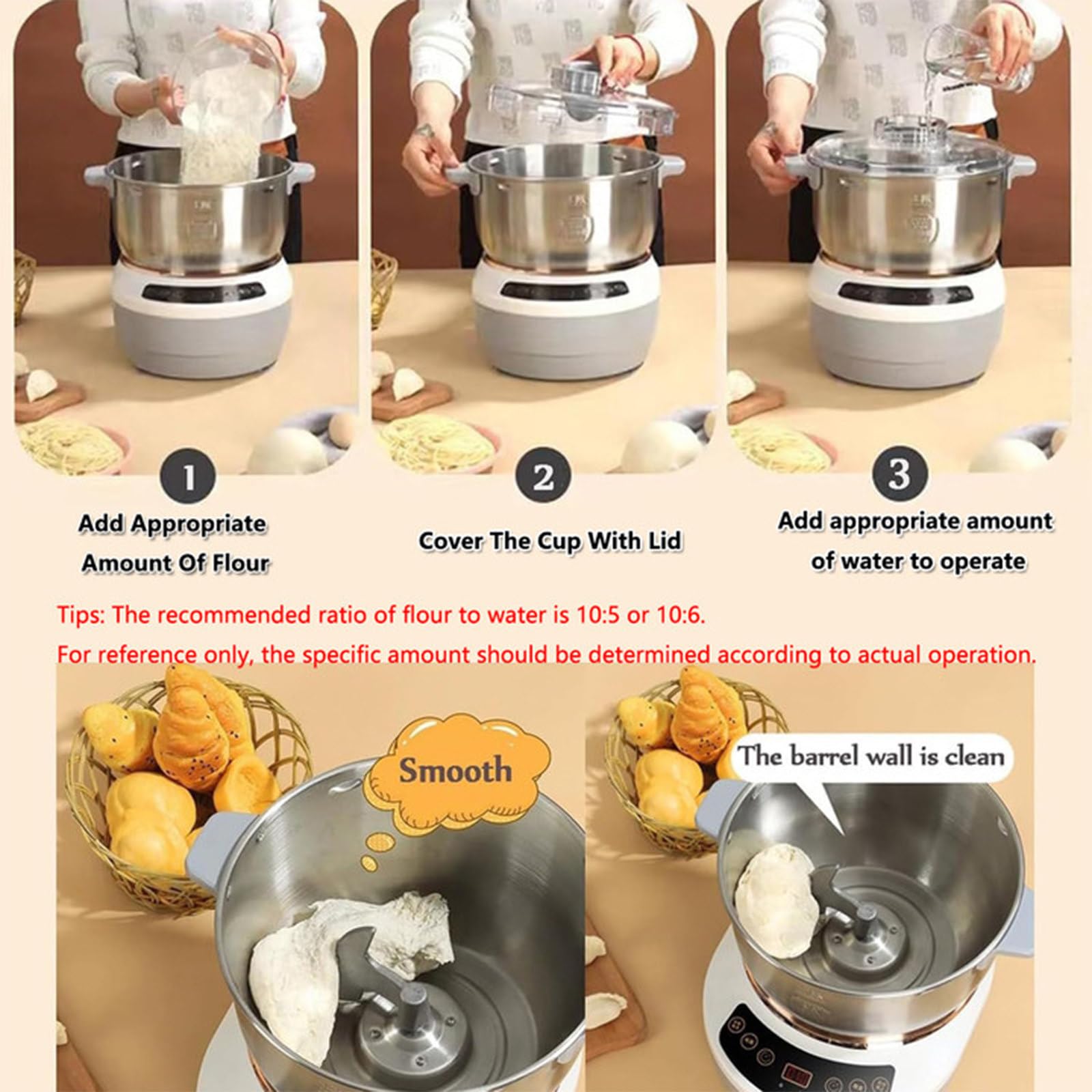 1
Add Appropriate Amount Of Flour

2
Cover The Cup With Lid

3
Add appropriate amount of water to operate

Tips: The recommended ratio of flour to water is 10:5 or 10:6.
For reference only, the specific amount should be determined according to actual operation.

Smooth

The barrel wall is clean