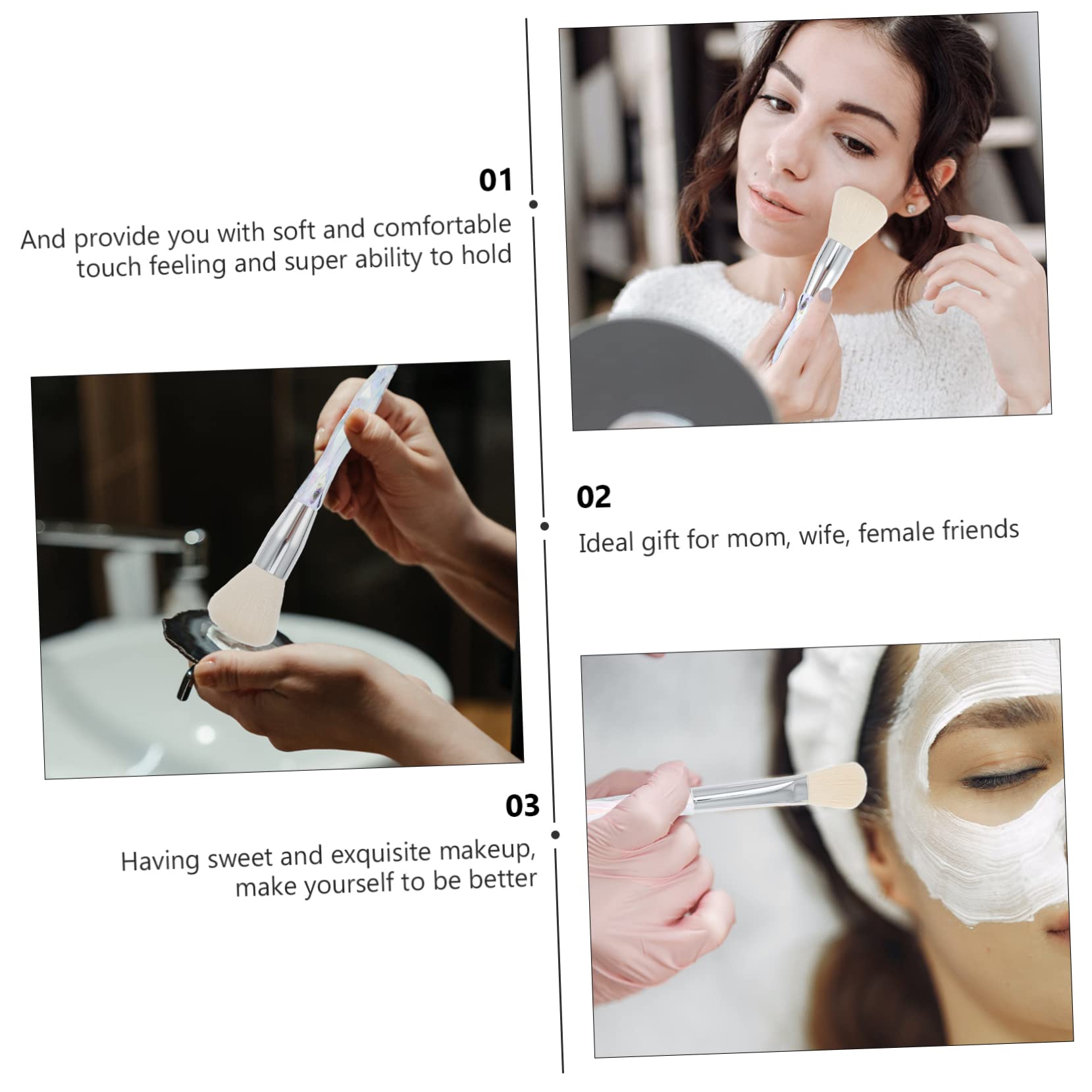 01

And provide you with soft and comfortable touch feeling and super ability to hold

02

Ideal gift for mom, wife, female friends

03

Having sweet and exquisite makeup, make yourself to be better