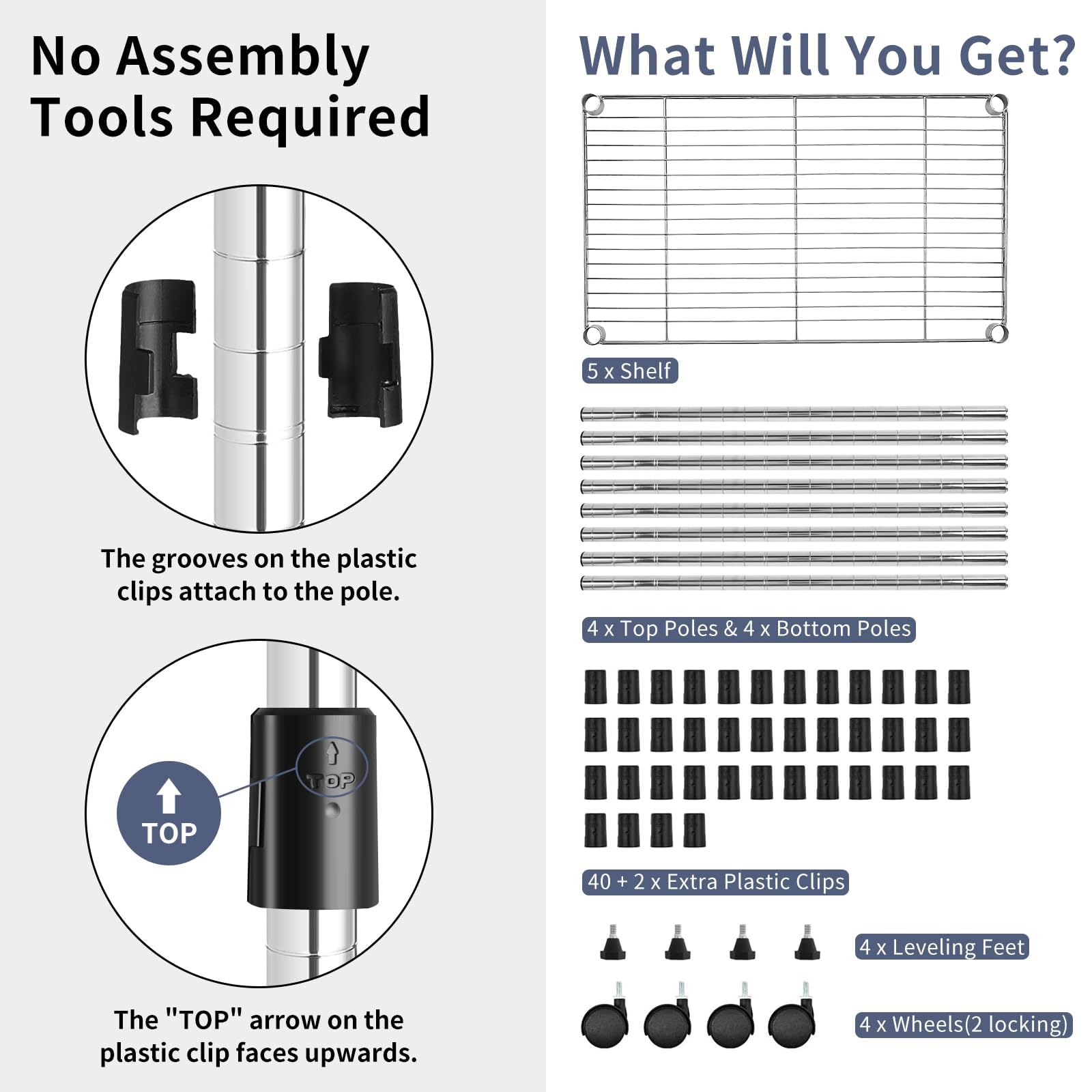 No Assembly Tools Required

The grooves on the plastic clips attach to the pole.

TOP

TOP

The "TOP" arrow on the plastic clip faces upwards.

What Will You Get?

5 x Shelf

4 x Top Poles & 4 x Bottom Poles

40 + 2 x Extra Plastic Clips

4 x Leveling Feet

4 x Wheels(2 locking)