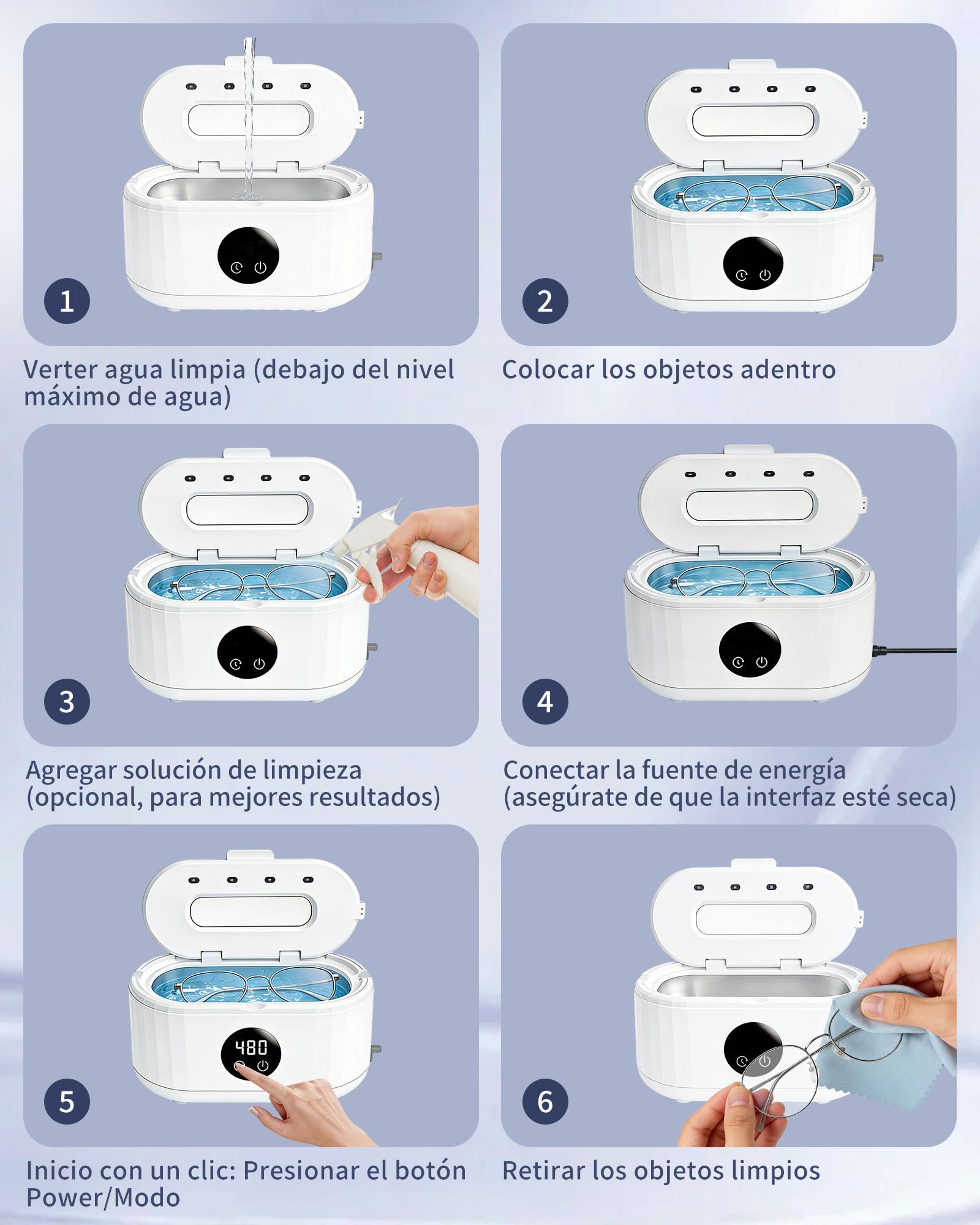 1

Verter agua limpia (debajo del nivel máximo de agua)

2

Colocar los objetos adentro

3

Agregar solución de limpieza (opcional, para mejores resultados)

4

Conectar la fuente de energía (asegúrate de que la interfaz esté seca)

480

5

Inicio con un clic: Presionar el botón Power/Modo

6

Retirar los objetos limpios