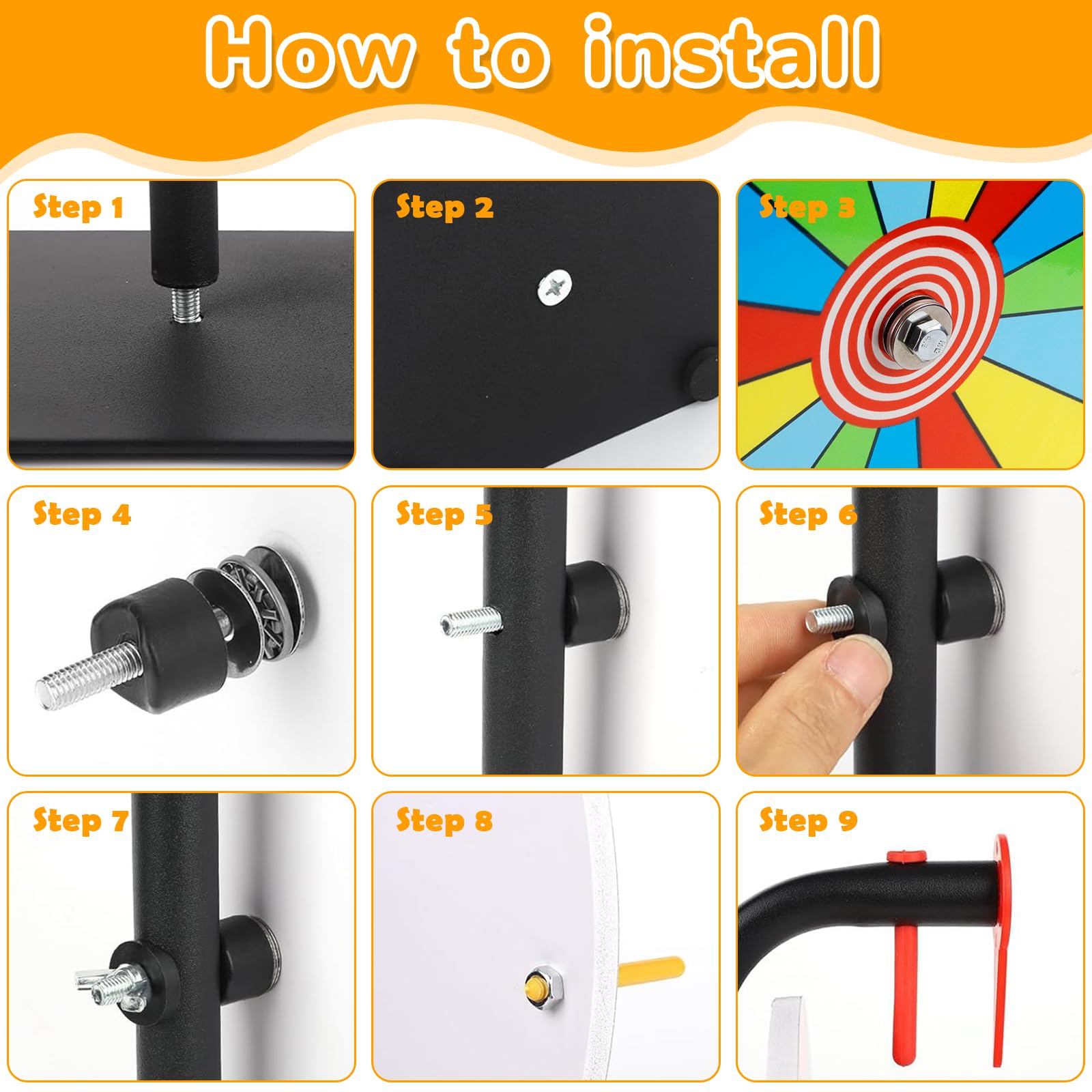 How to install

Step 1

Step 2

Step 3

Step 4

Step 5

Step 6

Step 7

Step 8

Step 9