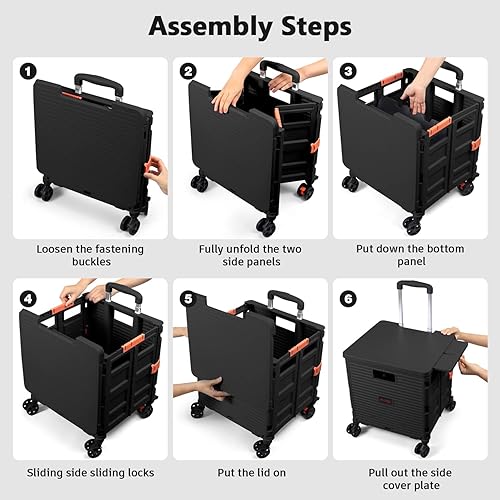 Assembly Steps

1

Loosen the fastening buckles

2

Fully unfold the two side panels

3

Put down the bottom panel

4

Sliding side sliding locks

5

Put the lid on

6

Pull out the side cover plate