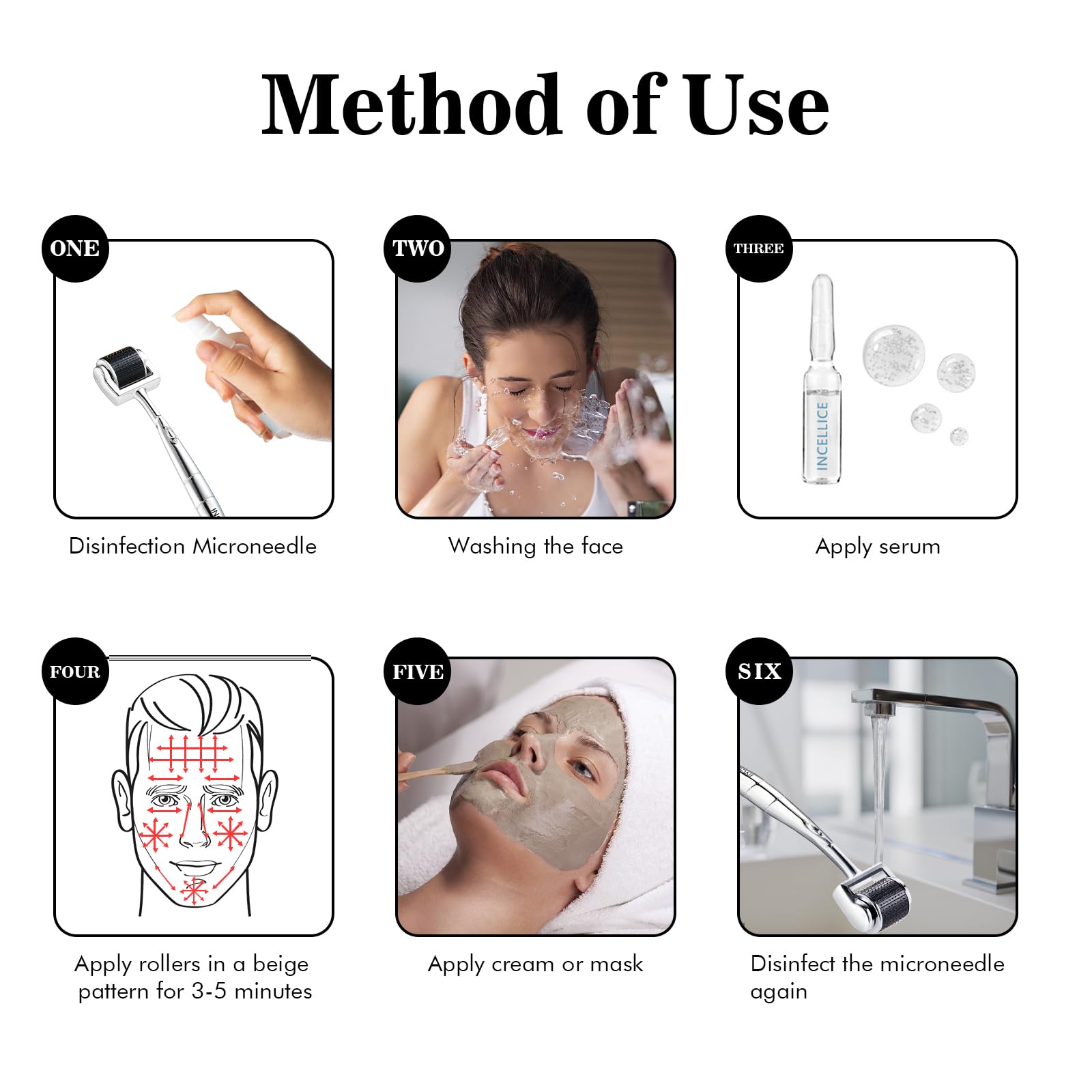 Method of Use

ONE

Disinfection Microneedle

TWO

Washing the face

THREE

INCELLICE

Apply serum

FOUR

Apply rollers in a beige pattern for 3-5 minutes

FIVE

Apply cream or mask

SIX

Disinfect the microneedle again