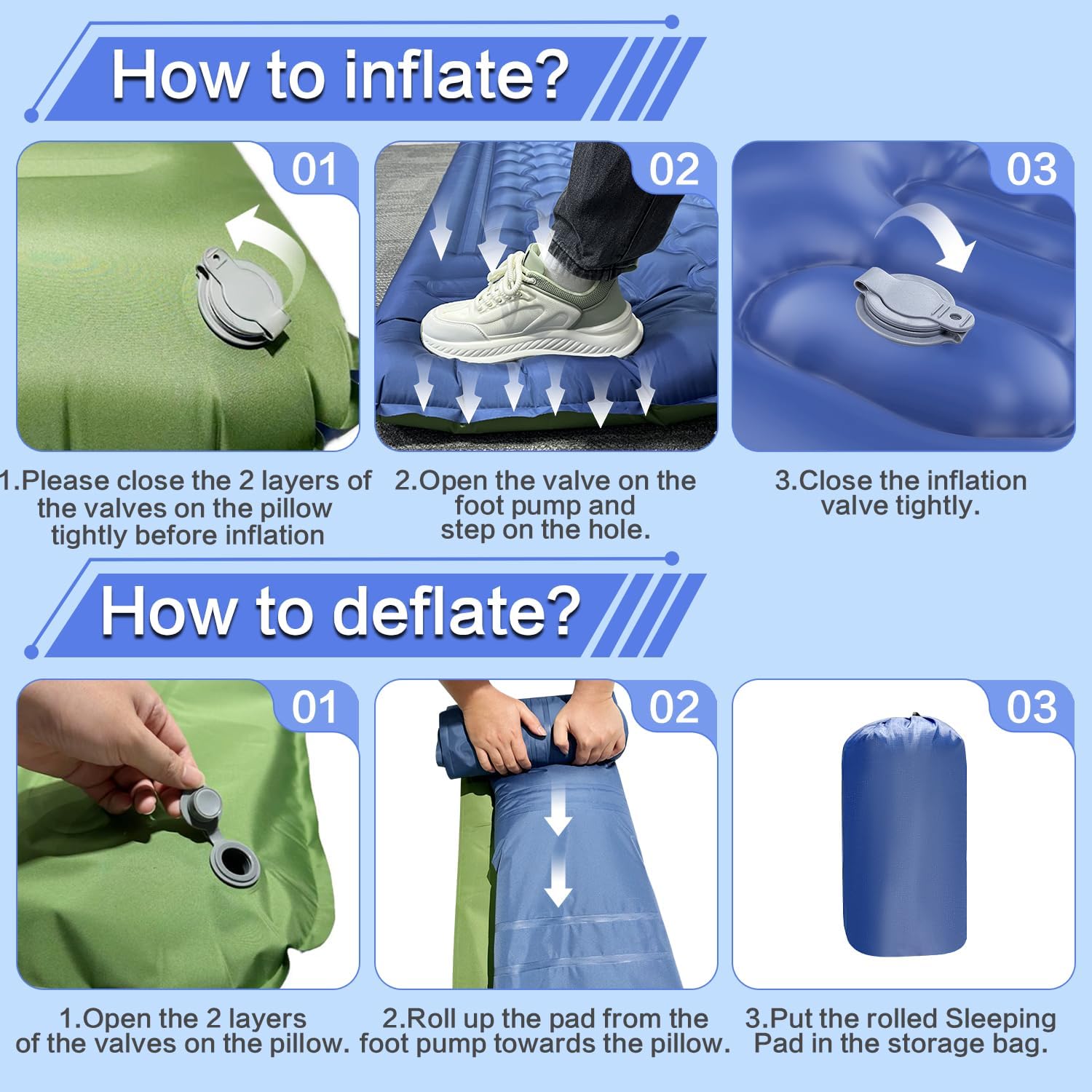 How to inflate?

01

02

03

1.Please close the 2 layers of the valves on the pillow tightly before inflation

2.Open the valve on the foot pump and step on the hole.

3.Close the inflation valve tightly.

How to deflate?

01

02

03

1.Open the 2 layers of the valves on the pillow.

2.Roll up the pad from the foot pump towards the pillow.

3.Put the rolled Sleeping Pad in the storage bag.