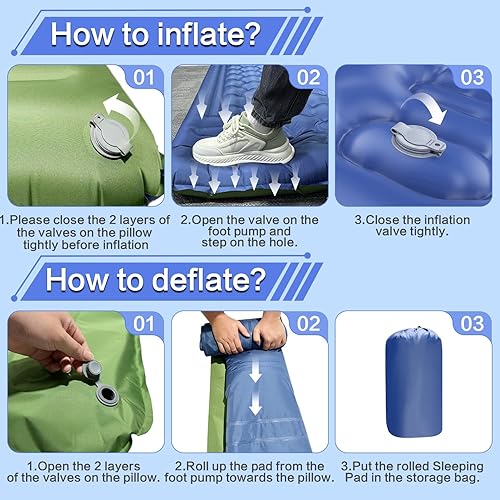 How to inflate?

01

02

03

1.Please close the 2 layers of the valves on the pillow tightly before inflation

2.Open the valve on the foot pump and step on the hole.

3.Close the inflation valve tightly.

How to deflate?

01

02

03

1.Open the 2 layers of the valves on the pillow.

2.Roll up the pad from the foot pump towards the pillow.

3.Put the rolled Sleeping Pad in the storage bag.