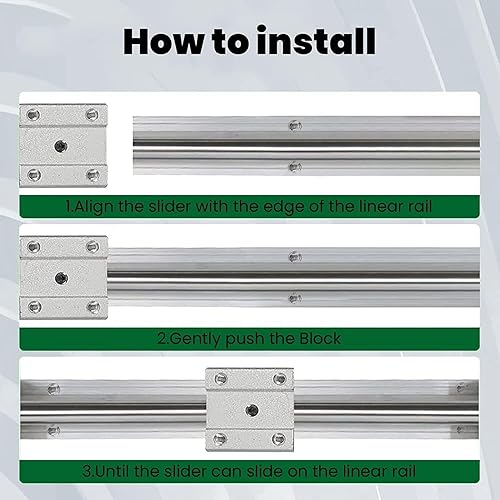 How to install

1.Align the slider with the edge of the linear rail

2.Gently push the Block

3.Until the slider can slide on the linear rail