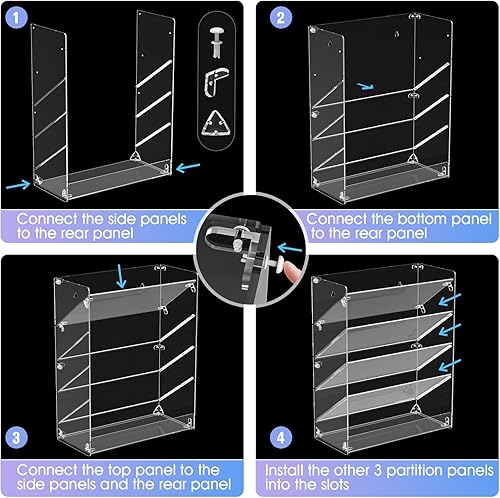 1

Connect the side panels to the rear panel

2

Connect the bottom panel to the rear panel

3

Connect the top panel to the side panels and the rear panel

4

Install the other 3 partition panels into the slots