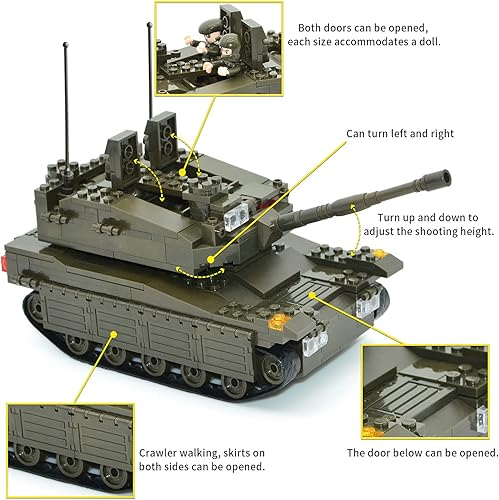 Both doors can be opened, each size accommodates a doll.

Can turn left and right

Turn up and down to adjust the shooting height.

Crawler walking, skirts on both sides can be opened.

The door below can be opened.