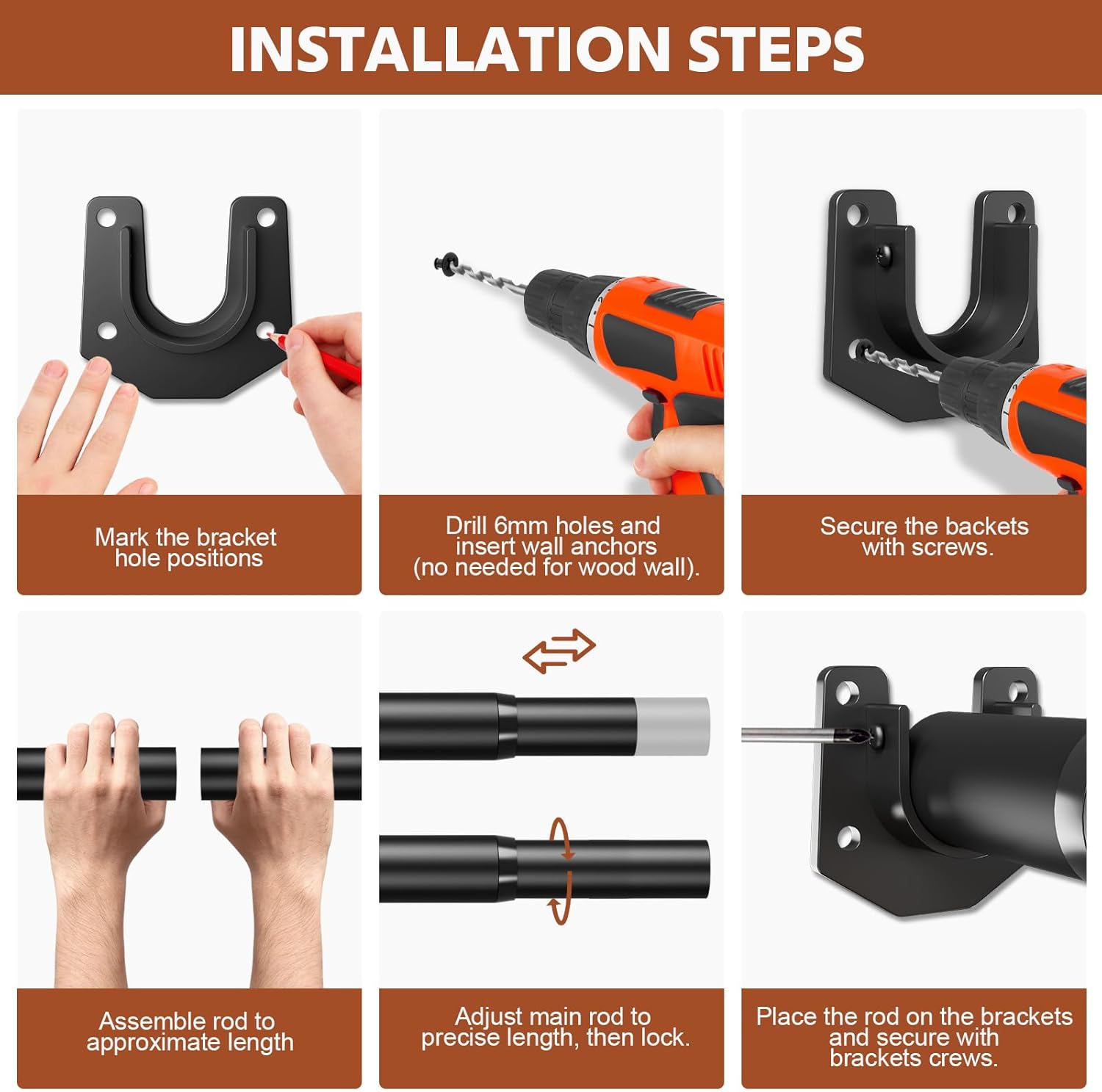 INSTALLATION STEPS

Mark the bracket hole positions

Drill 6mm holes and insert wall anchors (no needed for wood wall).

Secure the backets with screws.

Assemble rod to approximate length

Adjust main rod to precise length, then lock.

Place the rod on the brackets and secure with brackets crews.