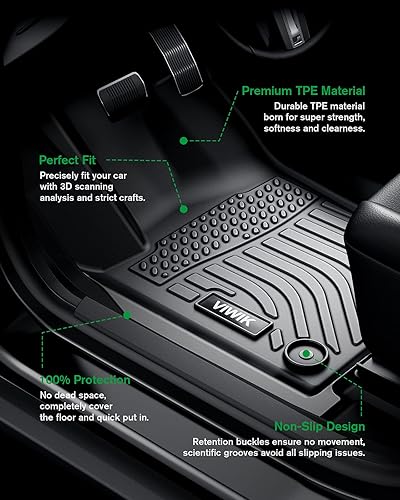 Premium TPE Material
Durable TPE material born for super strength, softness and clearness.

Perfect Fit
Precisely fit your car with 3D scanning analysis and strict crafts.

VIWIK

100% Protection
No dead space, completely cover the floor and quick put in.

Non-Slip Design
Retention buckles ensure no movement, scientific grooves avoid all slipping issues.