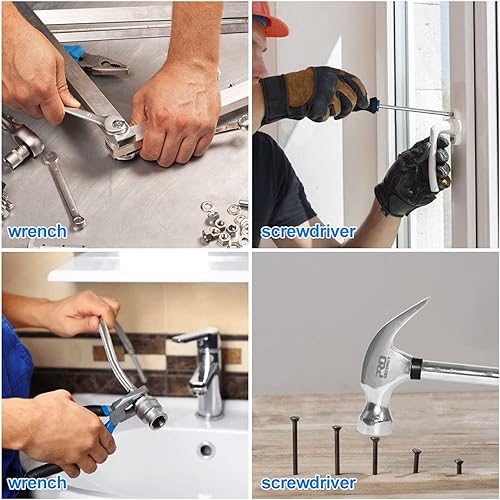 wrench

screwdriver

wrench

screwdriver