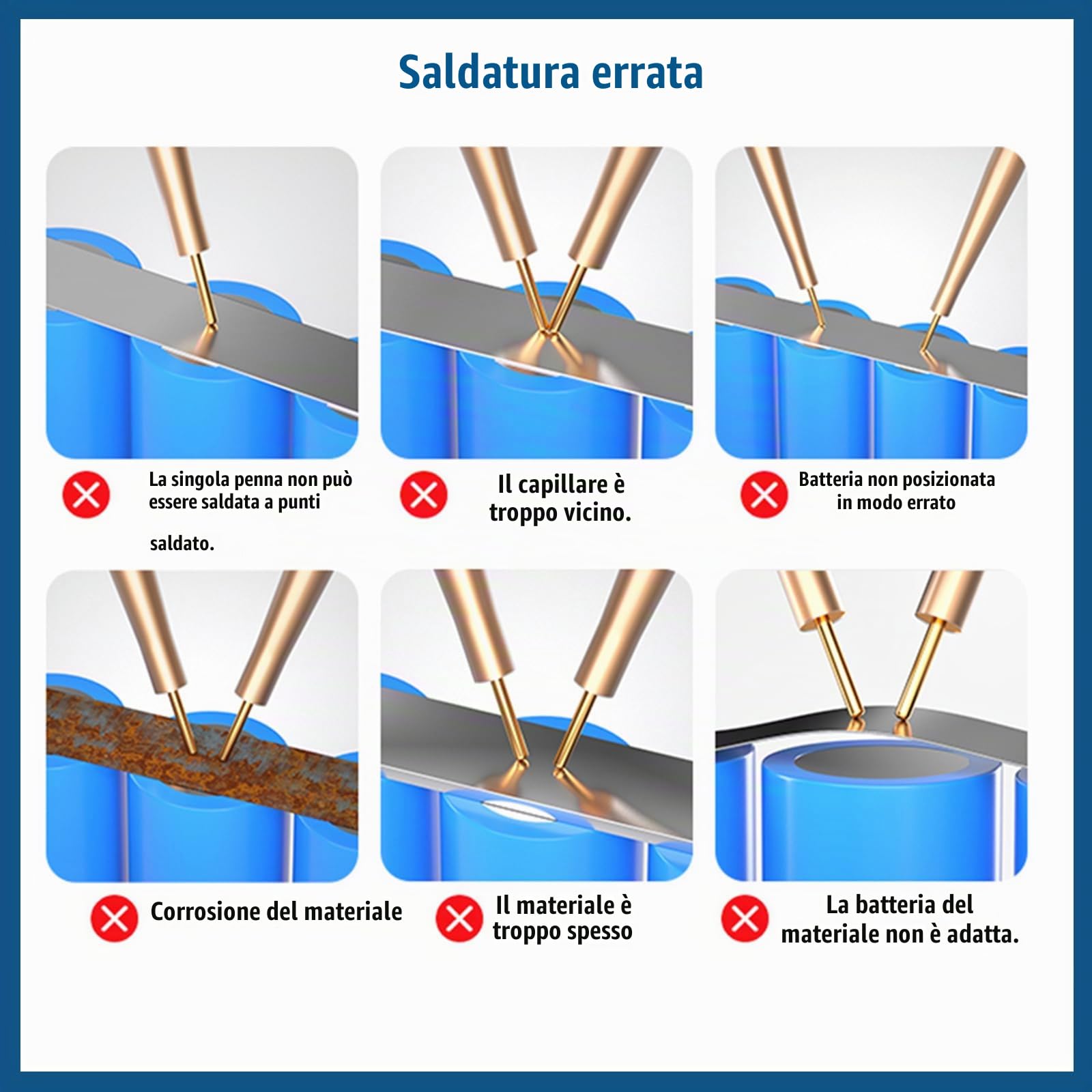 Saldatura errata

La singola penna non può essere saldata a punti

saldato.

Il capillare è troppo vicino.

Batteria non posizionata in modo errato

Corrosione del materiale

Il materiale è troppo spesso

La batteria del materiale non è adatta.