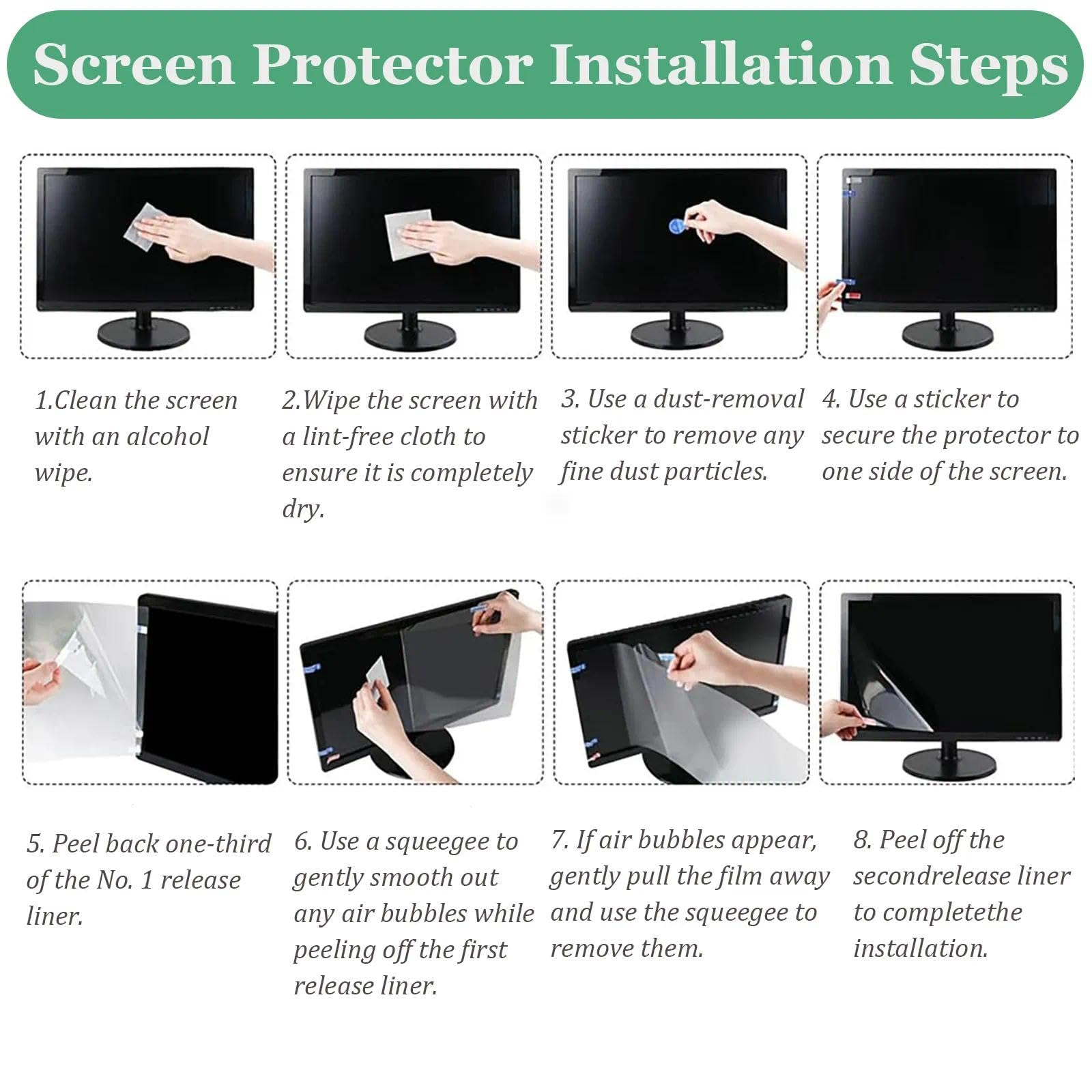 Screen Protector Installation Steps

1.Clean the screen with an alcohol wipe.

2.Wipe the screen with a lint-free cloth to ensure it is completely dry.

3. Use a dust-removal sticker to remove any fine dust particles.

4. Use a sticker to secure the protector to one side of the screen.

5. Peel back one-third of the No. 1 release liner.

6. Use a squeegee to gently smooth out any air bubbles while peeling off the first release liner.

7. If air bubbles appear, gently pull the film away and use the squeegee to remove them.

8. Peel off the secondrelease liner to completethe installation.