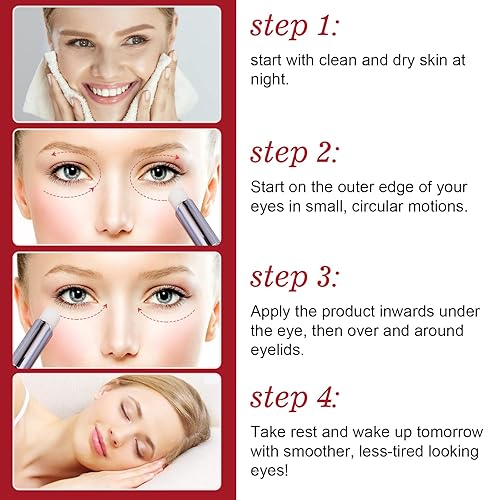 step 1:

start with clean and dry skin at night.

step 2:

Start on the outer edge of your eyes in small, circular motions.

step 3:

Apply the product inwards under the eye, then over and around eyelids.

step 4:

Take rest and wake up tomorrow with smoother, less-tired looking eyes!