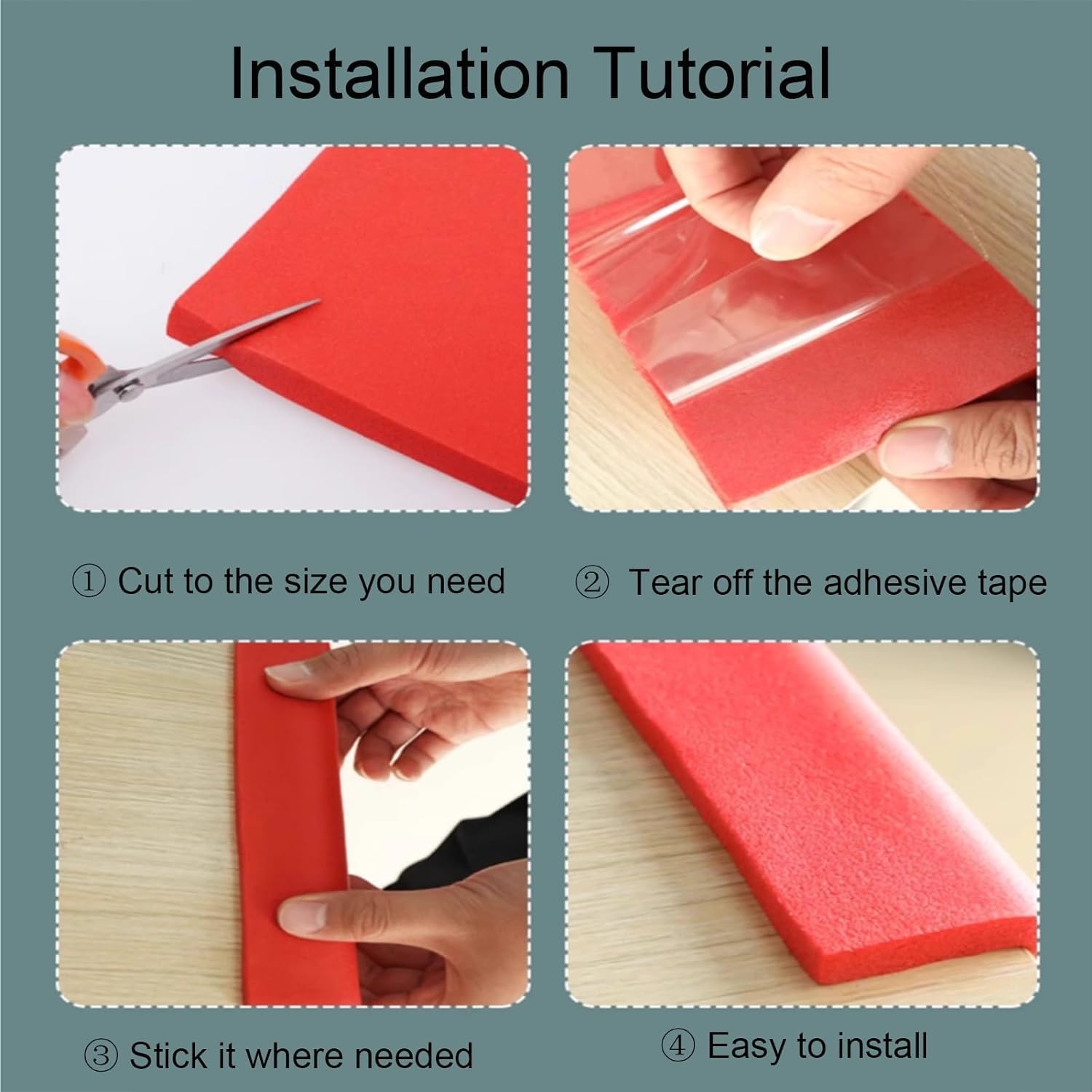 Installation Tutorial

① Cut to the size you need

② Tear off the adhesive tape

③ Stick it where needed

④ Easy to install