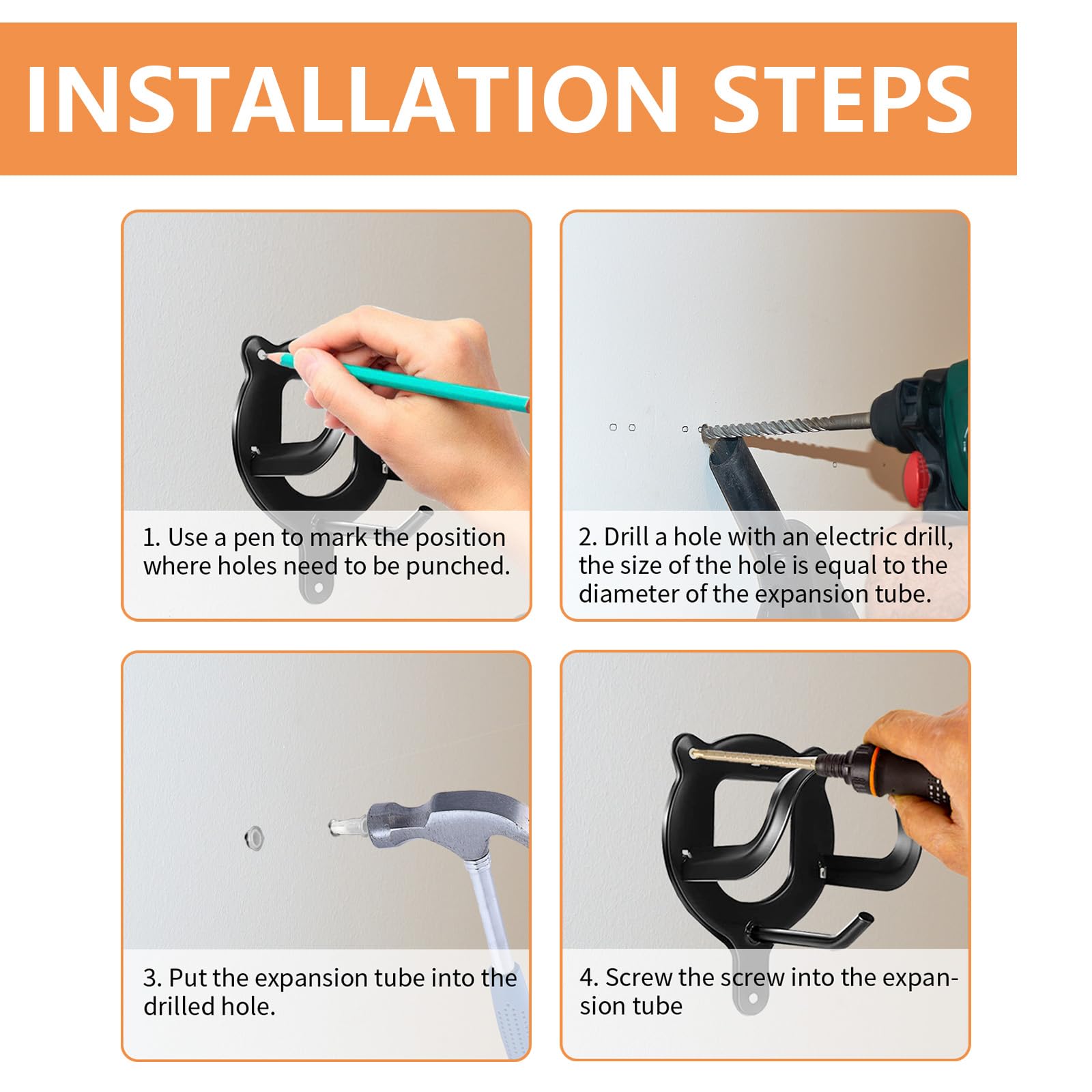 INSTALLATION STEPS

1. Use a pen to mark the position where holes need to be punched.

2. Drill a hole with an electric drill, the size of the hole is equal to the diameter of the expansion tube.

3. Put the expansion tube into the drilled hole.

4. Screw the screw into the expansion tube