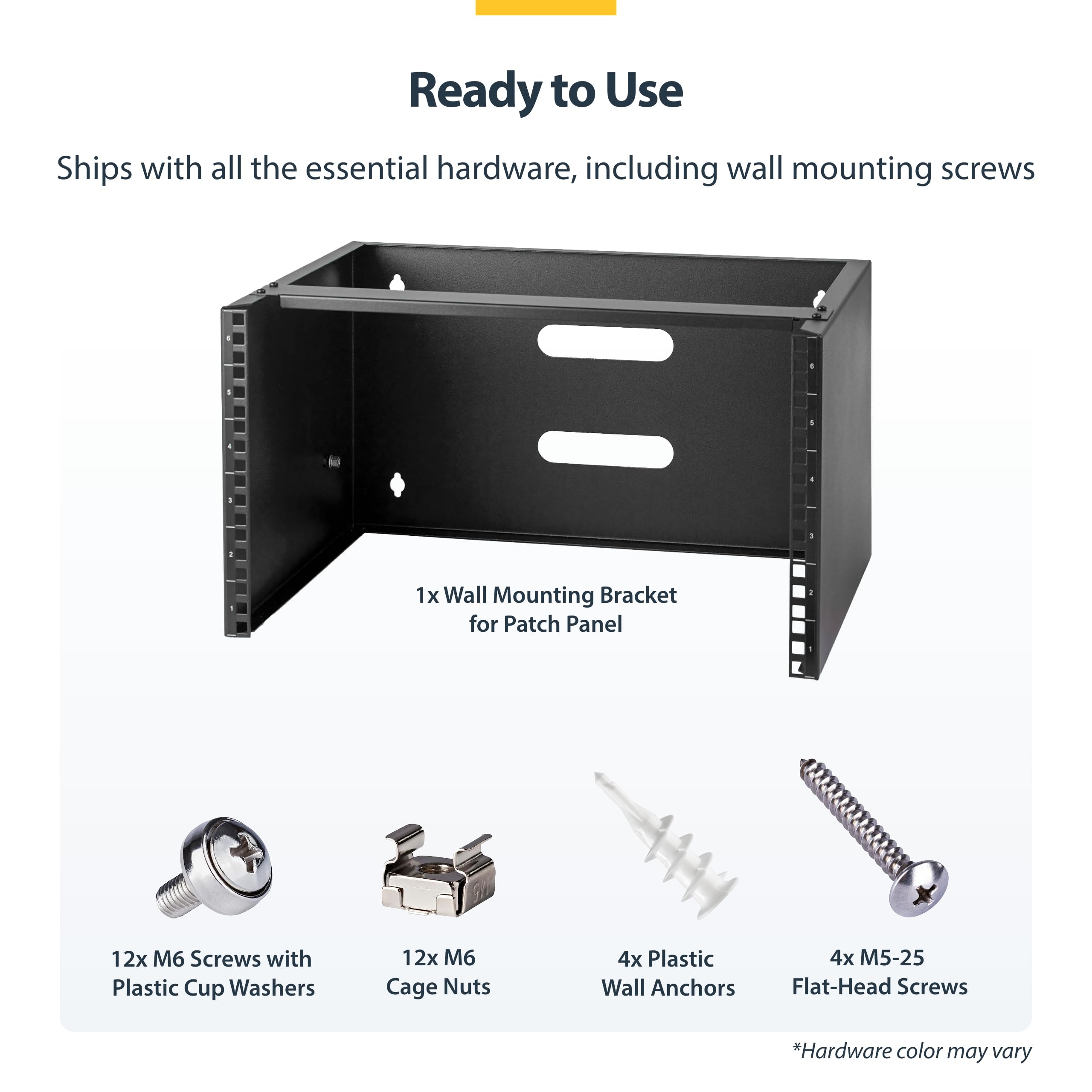 Ready to Use

Ships with all the essential hardware, including wall mounting screws

6
5
4
3
2
1

6
5
4
3
2
1

1x Wall Mounting Bracket for Patch Panel

M6

12x M6 Screws with Plastic Cup Washers

12x M6 Cage Nuts

4x Plastic Wall Anchors

4x M5-25 Flat-Head Screws

*Hardware color may vary