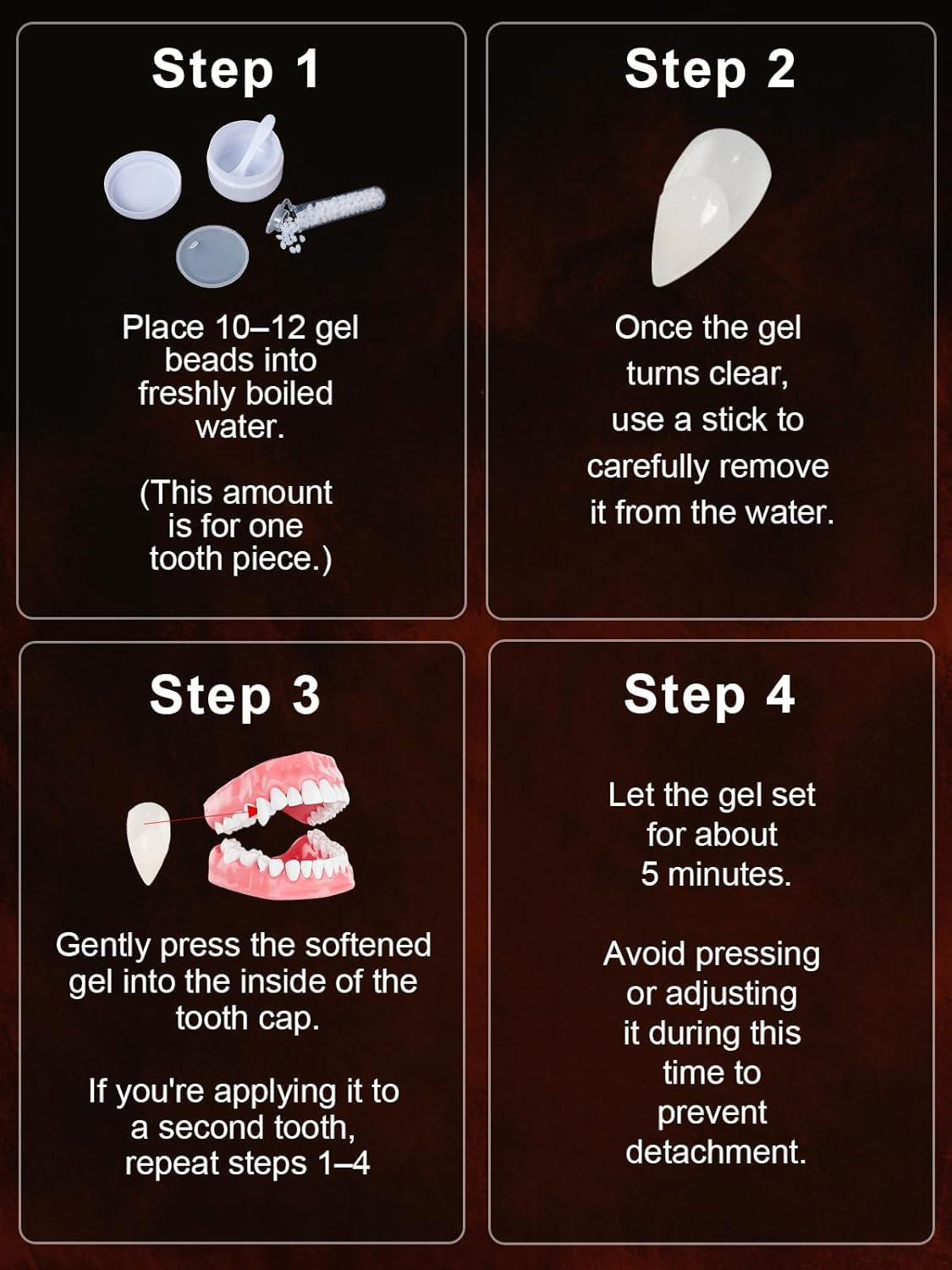 Step 1

Place 10–12 gel beads into freshly boiled water.

(This amount is for one tooth piece.)

Step 2

Once the gel turns clear, use a stick to carefully remove it from the water.

Step 3

Gently press the softened gel into the inside of the tooth cap.

If you're applying it to a second tooth, repeat steps 1–4

Step 4

Let the gel set for about 5 minutes.

Avoid pressing or adjusting it during this time to prevent detachment.