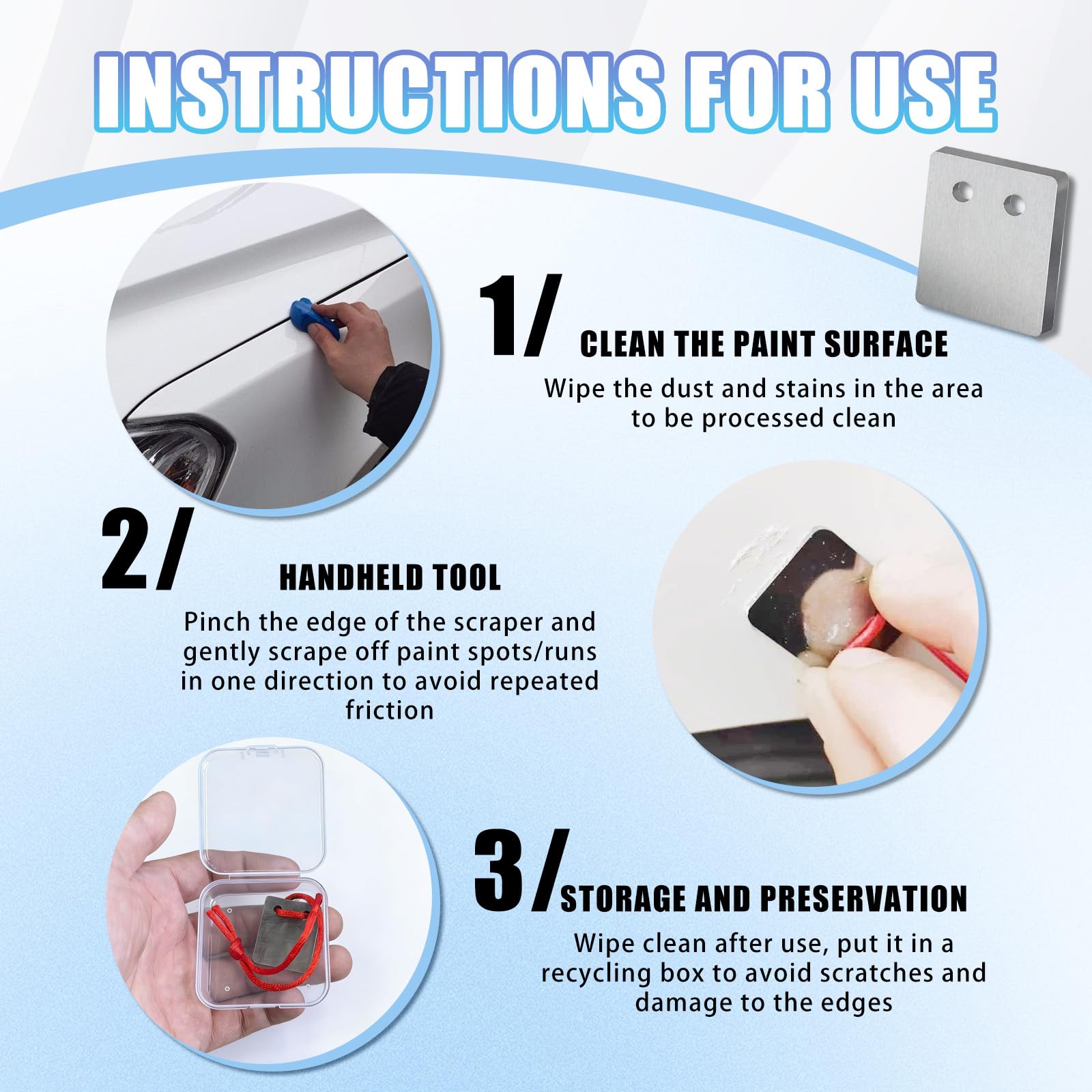 INSTRUCTIONS FOR USE

1/ CLEAN THE PAINT SURFACE

Wipe the dust and stains in the area to be processed clean

2/ HANDHELD TOOL

Pinch the edge of the scraper and gently scrape off paint spots/runs in one direction to avoid repeated friction

3/ STORAGE AND PRESERVATION

Wipe clean after use, put it in a recycling box to avoid scratches and damage to the edges