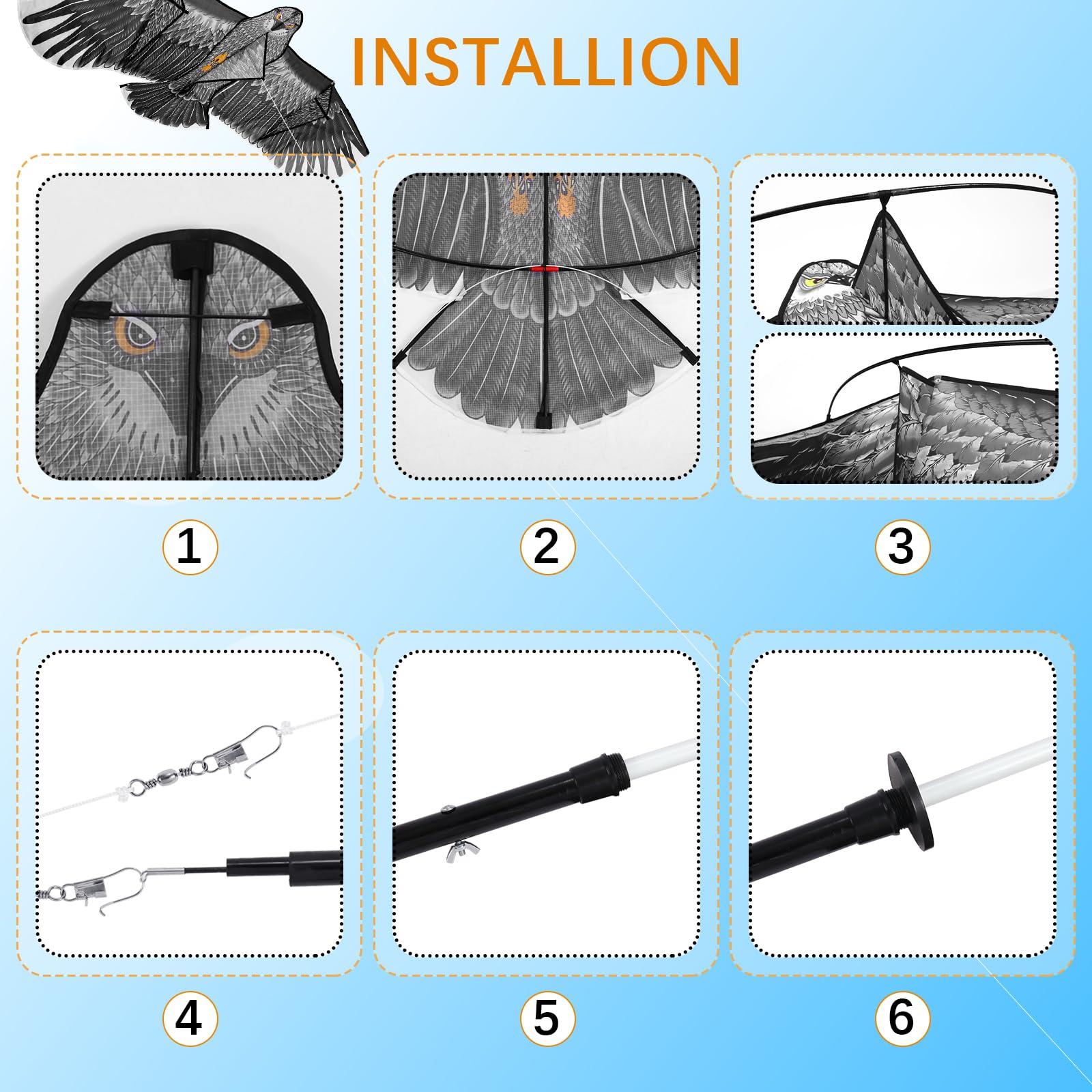 INSTALLION

1

2

3

4

5

6