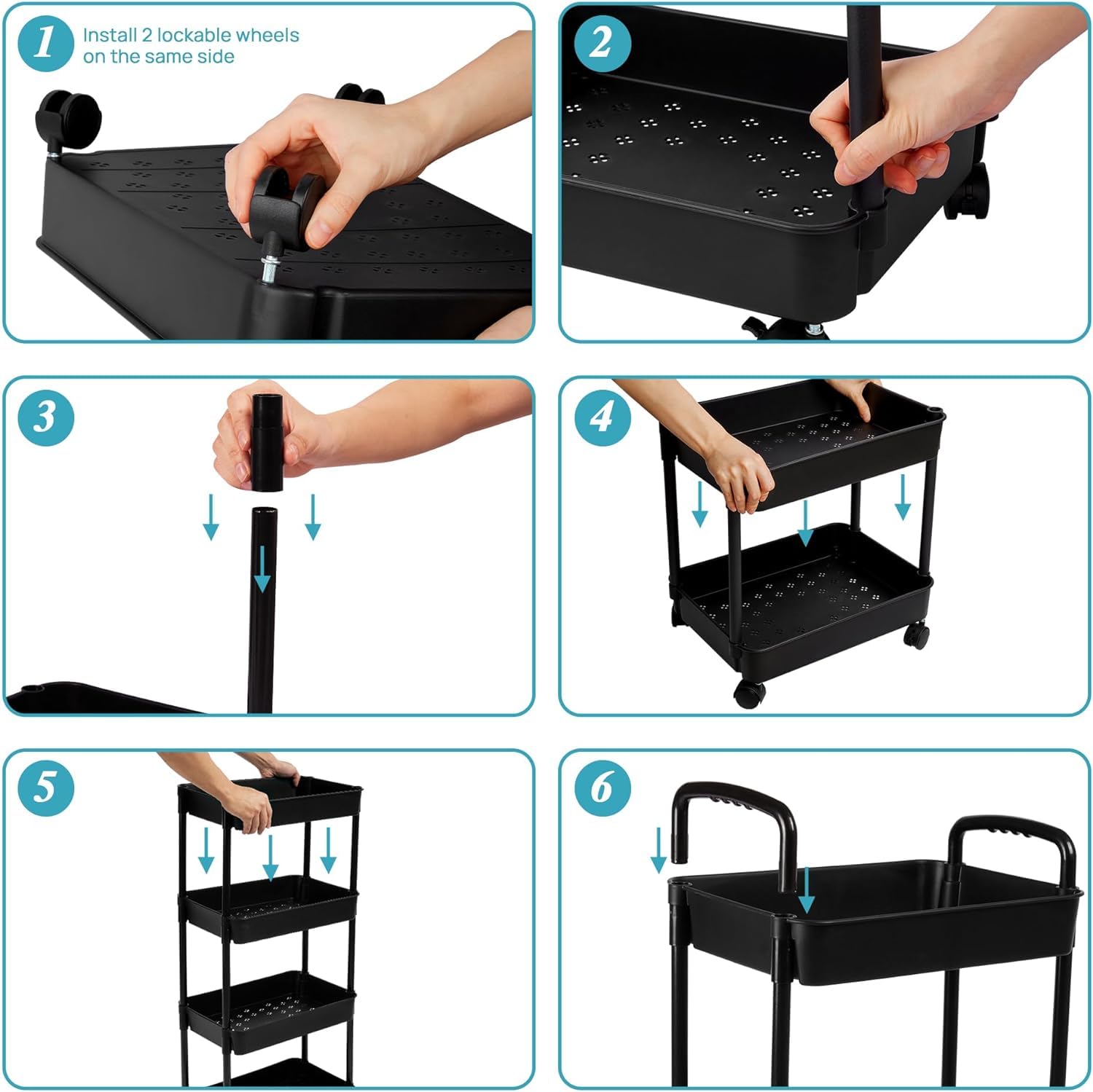 1 Install 2 lockable wheels on the same side

2

3

4

5

6