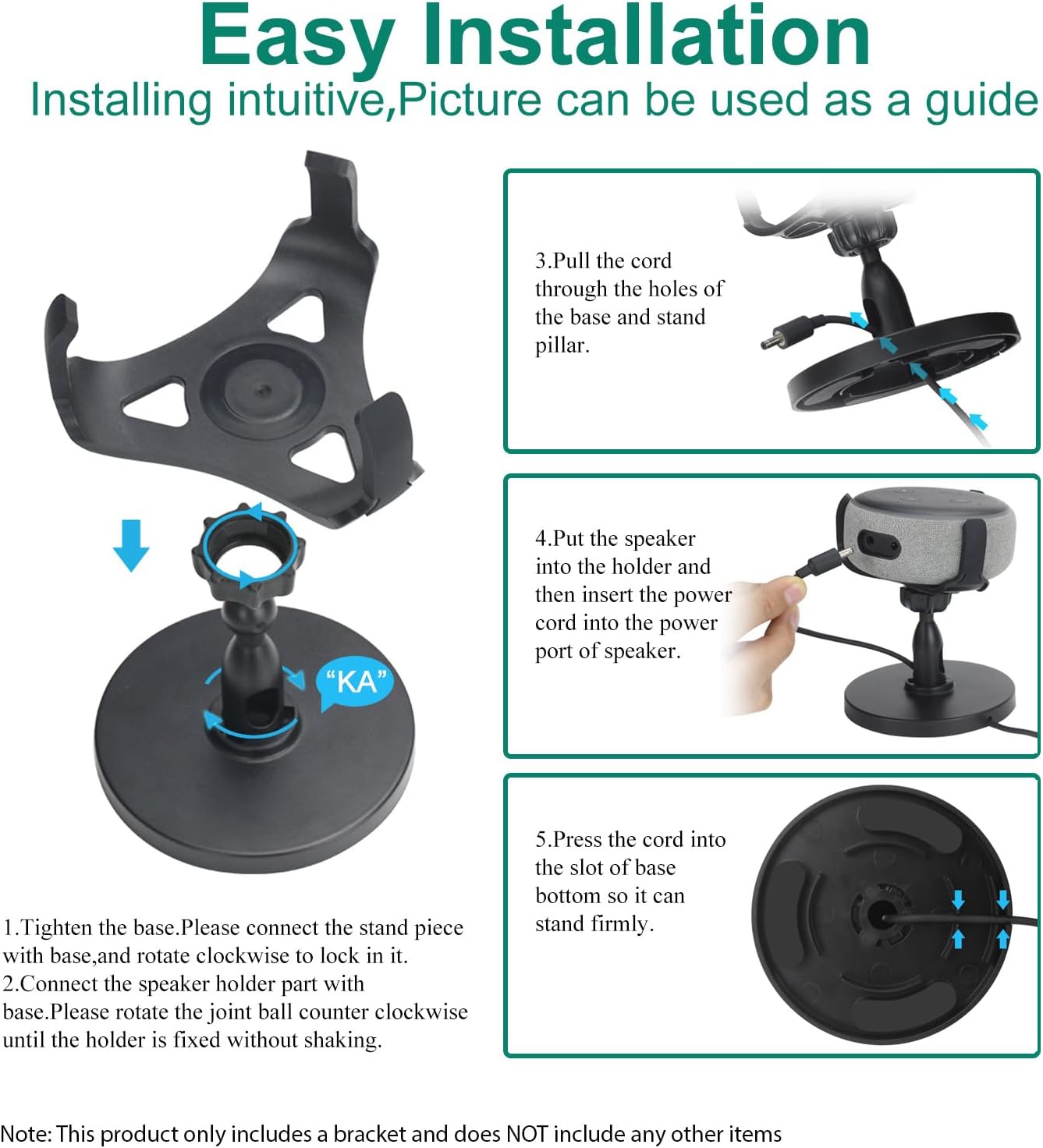 Easy Installation

Installing intuitive,Picture can be used as a guide

"KA"

1.Tighten the base.Please connect the stand piece with base,and rotate clockwise to lock in it.
2.Connect the speaker holder part with base.Please rotate the joint ball counter clockwise until the holder is fixed without shaking.

3.Pull the cord through the holes of the base and stand pillar.

4.Put the speaker into the holder and then insert the power cord into the power port of speaker.

5.Press the cord into the slot of base bottom so it can stand firmly.

Note: This product only includes a bracket and does NOT include any other items