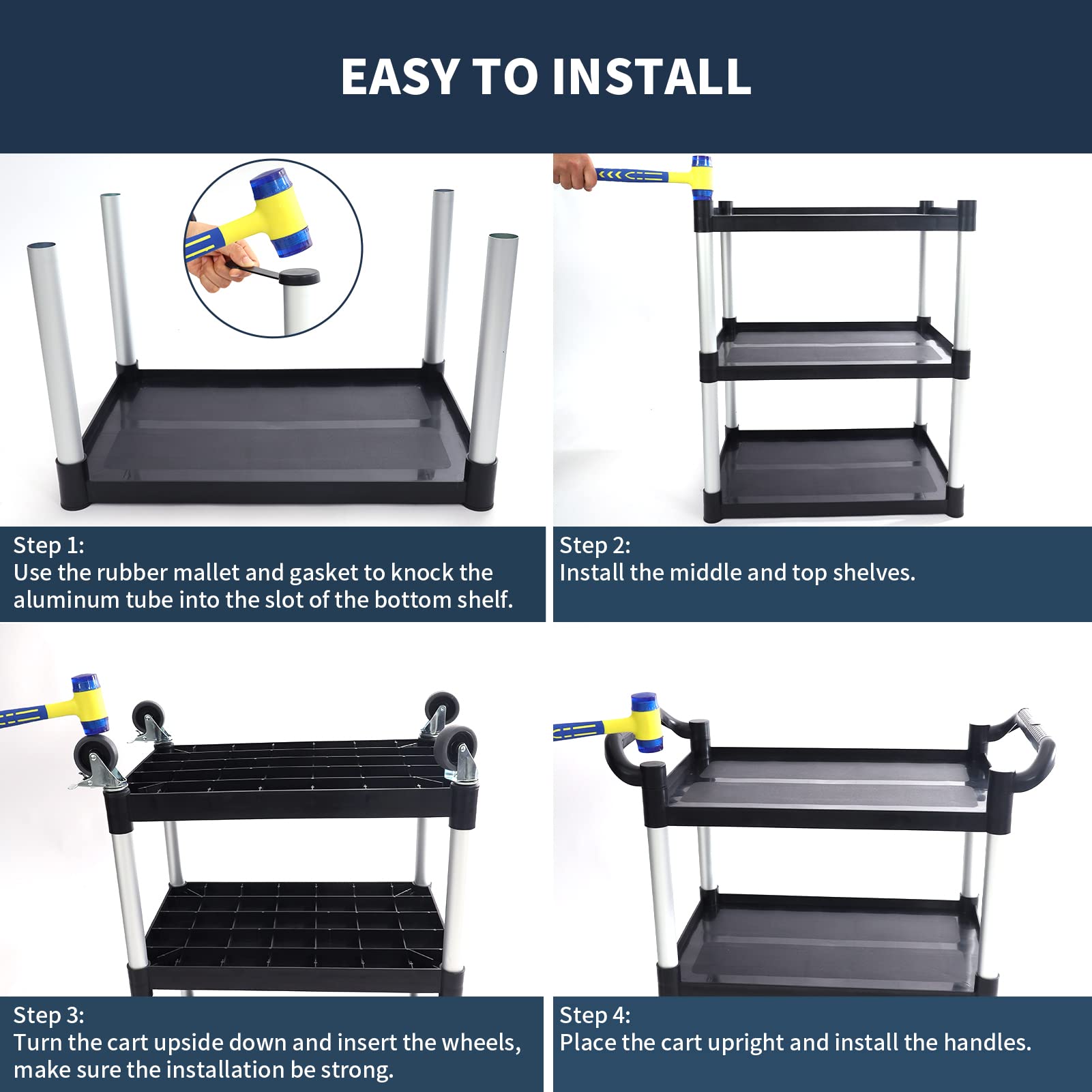 EASY TO INSTALL

Step 1:
Use the rubber mallet and gasket to knock the aluminum tube into the slot of the bottom shelf.

Step 2:
Install the middle and top shelves.

Step 3:
Turn the cart upside down and insert the wheels, make sure the installation be strong.

Step 4:
Place the cart upright and install the handles.