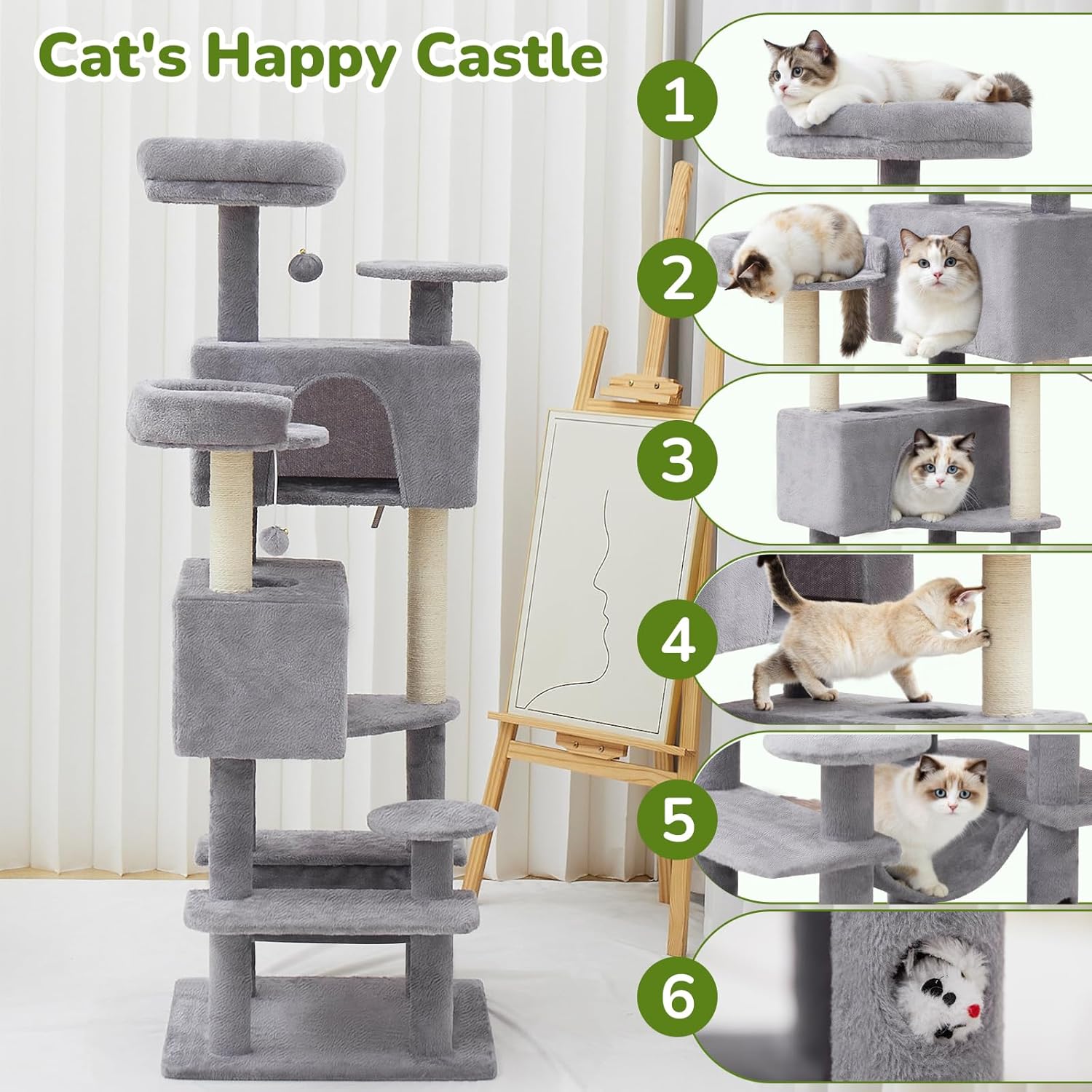 Cat's Happy Castle

1

2

3

4

5

6