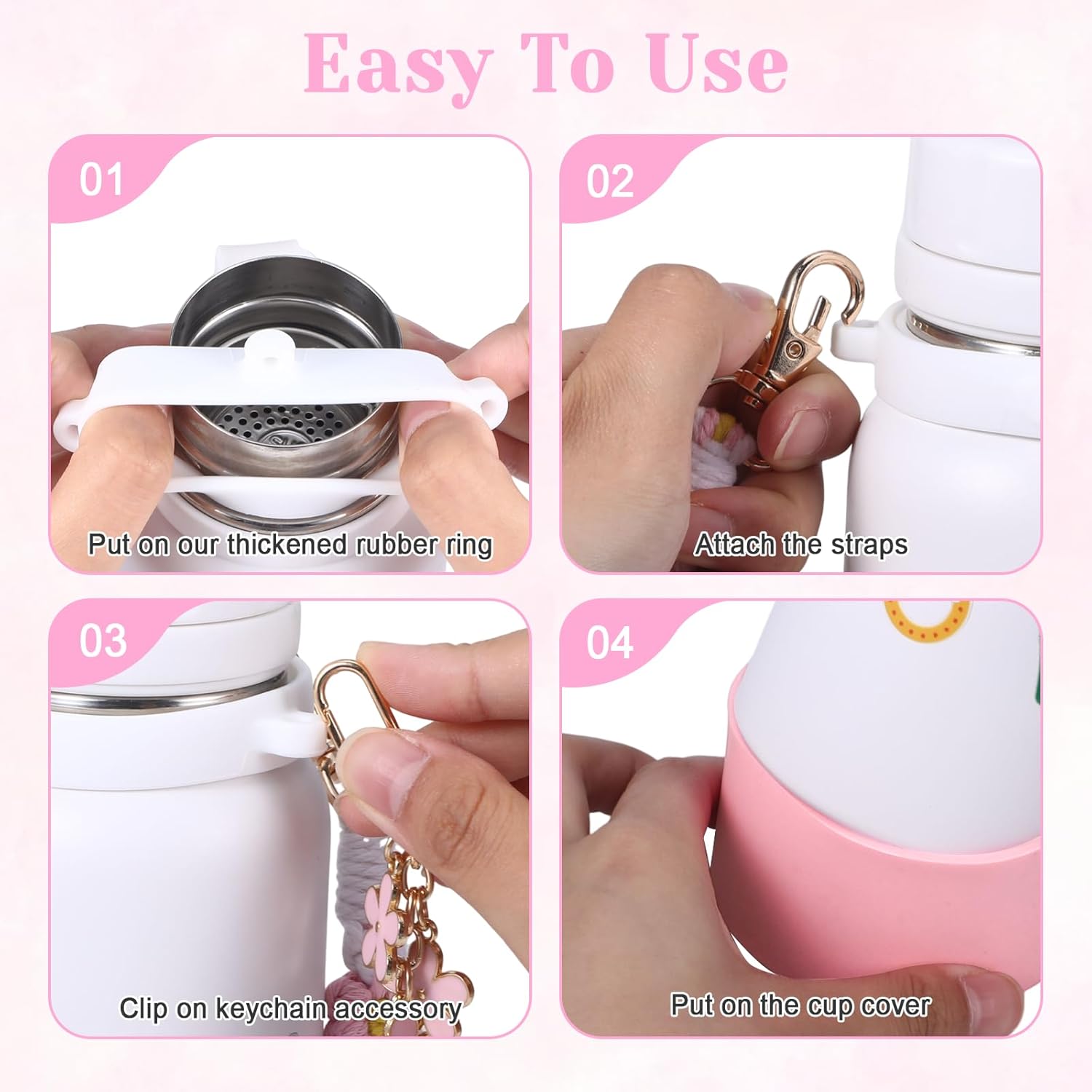 Easy To Use

01

Put on our thickened rubber ring

02

Attach the straps

03

Clip on keychain accessory

04

Put on the cup cover