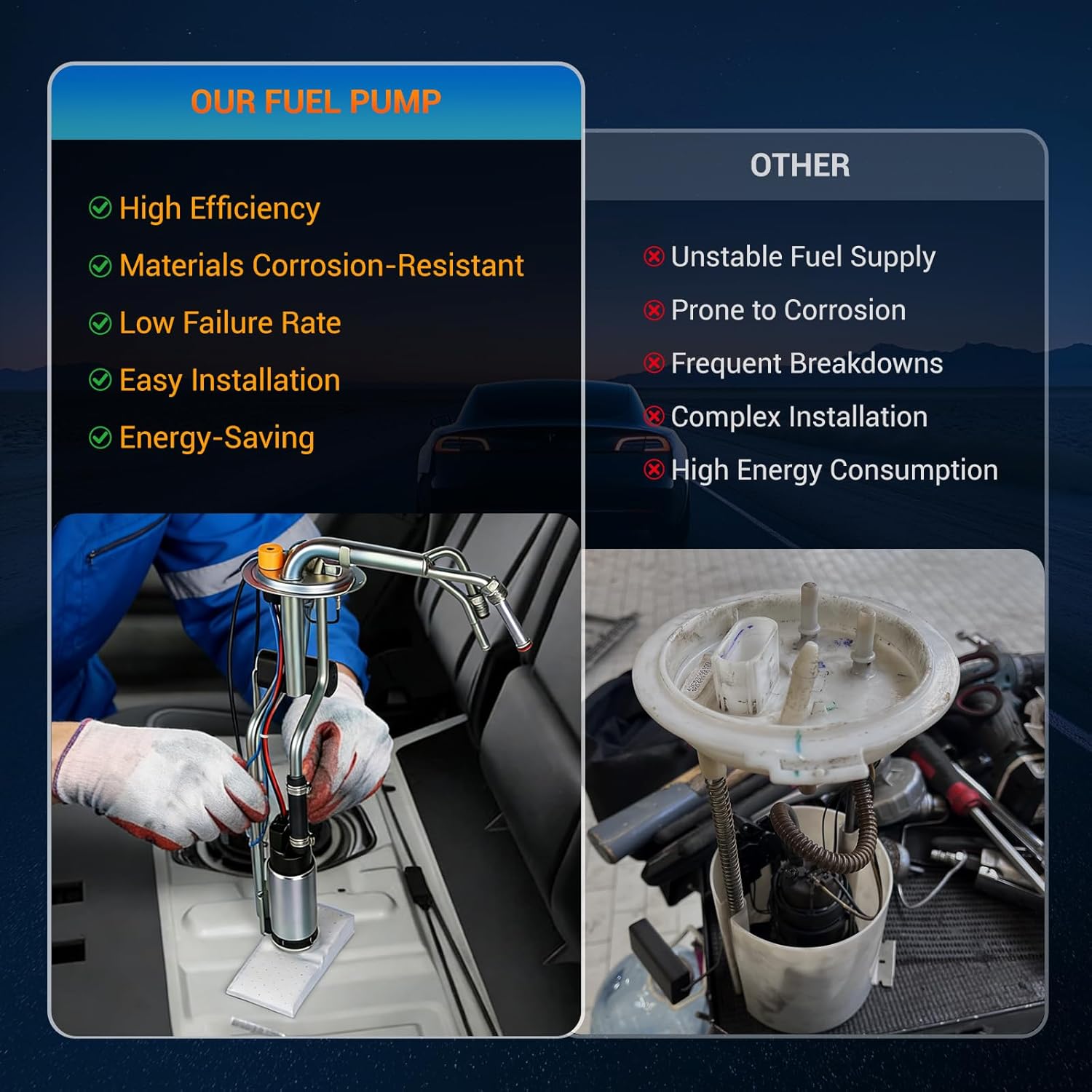 OUR FUEL PUMP

High Efficiency
Materials Corrosion-Resistant
Low Failure Rate
Easy Installation
Energy-Saving

OTHER

Unstable Fuel Supply
Prone to Corrosion
Frequent Breakdowns
Complex Installation
High Energy Consumption