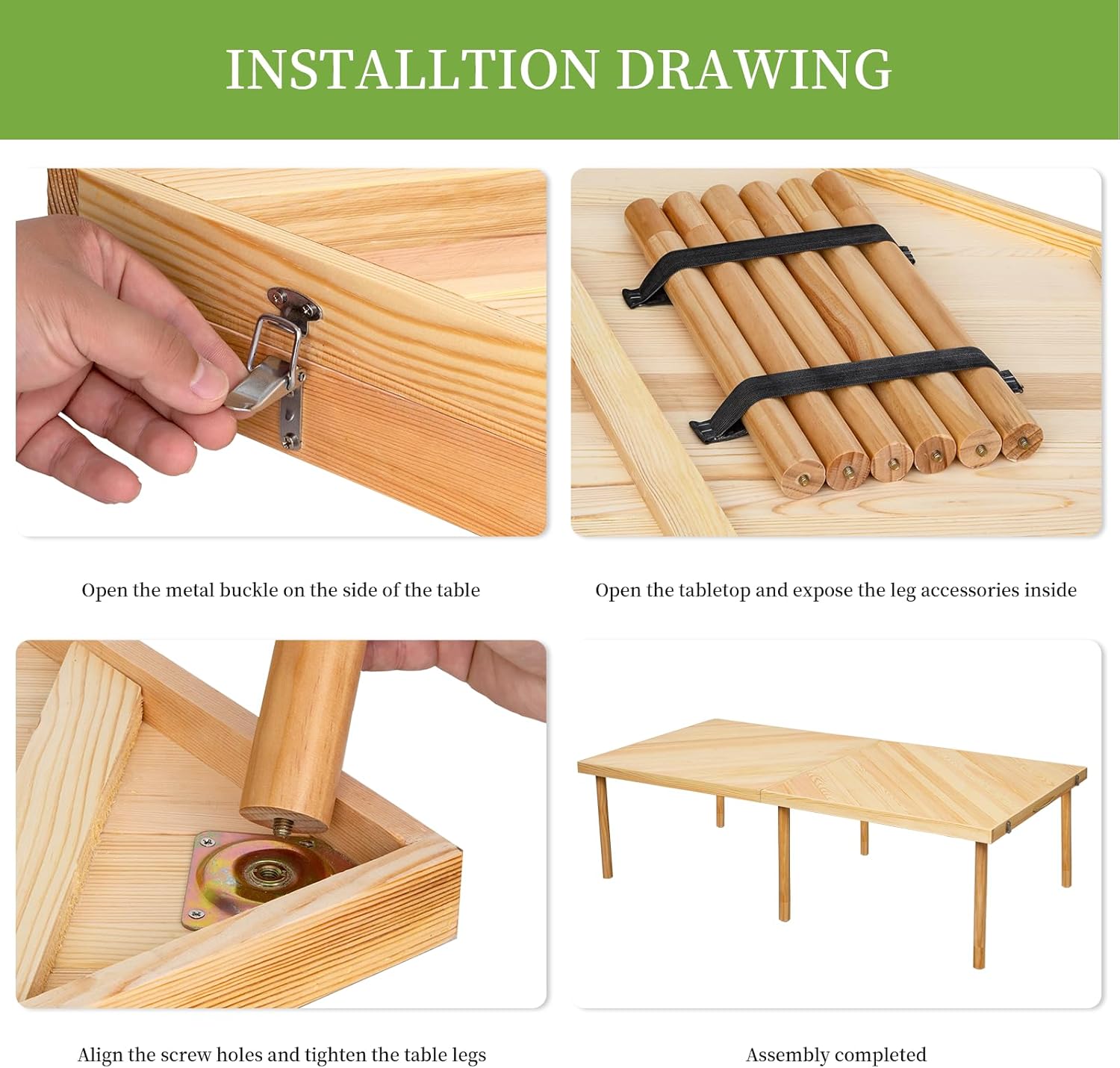 INSTALLTION DRAWING

Open the metal buckle on the side of the table

Open the tabletop and expose the leg accessories inside

Align the screw holes and tighten the table legs

Assembly completed