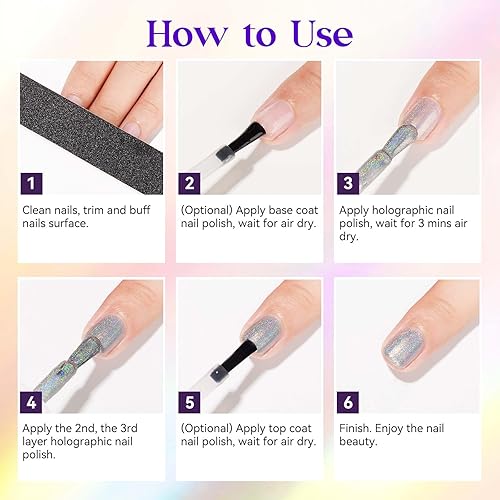 How to Use

1
Clean nails, trim and buff nails surface.

2
(Optional) Apply base coat nail polish, wait for air dry.

3
Apply holographic nail polish, wait for 3 mins air dry.

4
Apply the 2nd, the 3rd layer holographic nail polish.

5
(Optional) Apply top coat nail polish, wait for air dry.

6
Finish. Enjoy the nail beauty.