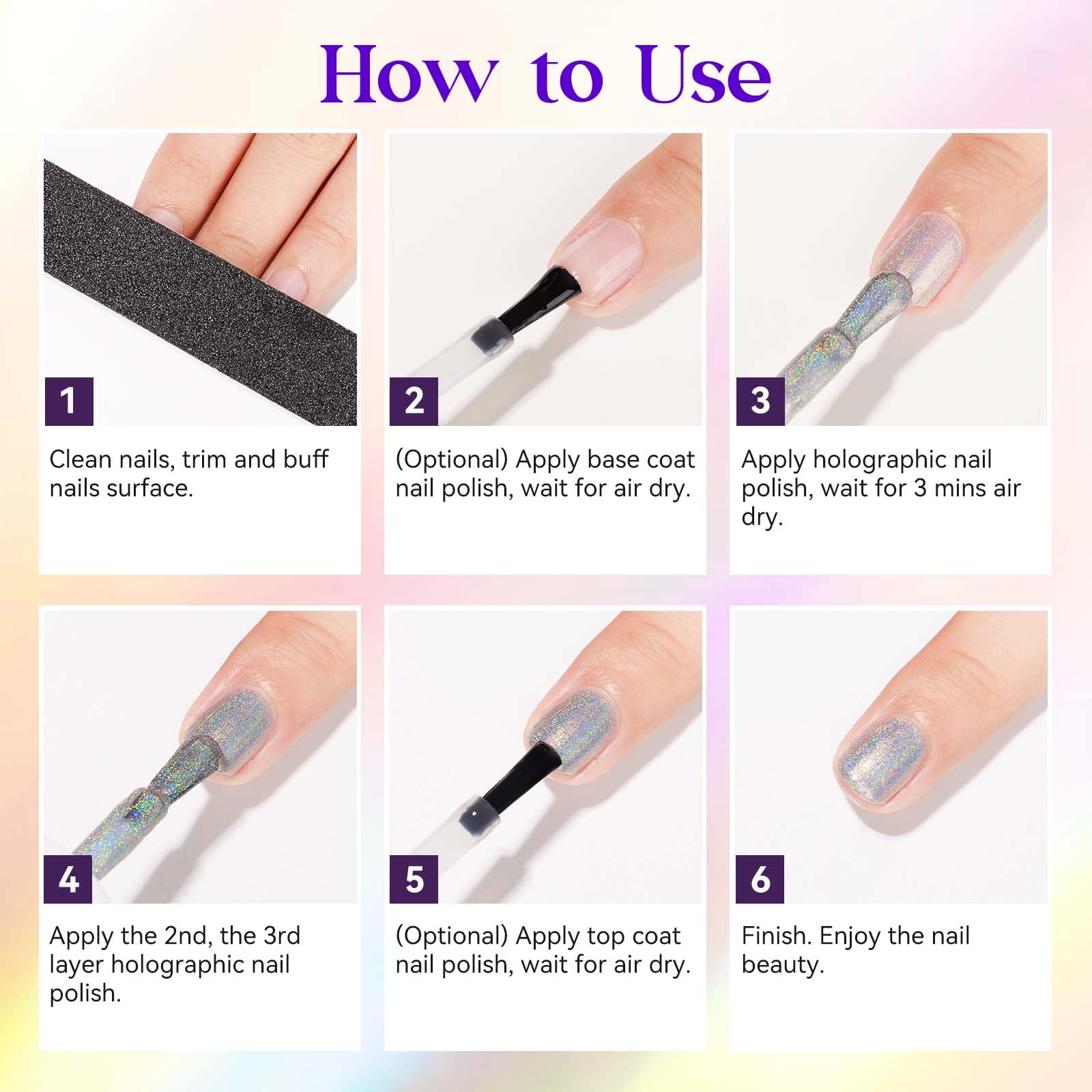 How to Use

1
Clean nails, trim and buff nails surface.

2
(Optional) Apply base coat nail polish, wait for air dry.

3
Apply holographic nail polish, wait for 3 mins air dry.

4
Apply the 2nd, the 3rd layer holographic nail polish.

5
(Optional) Apply top coat nail polish, wait for air dry.

6
Finish. Enjoy the nail beauty.