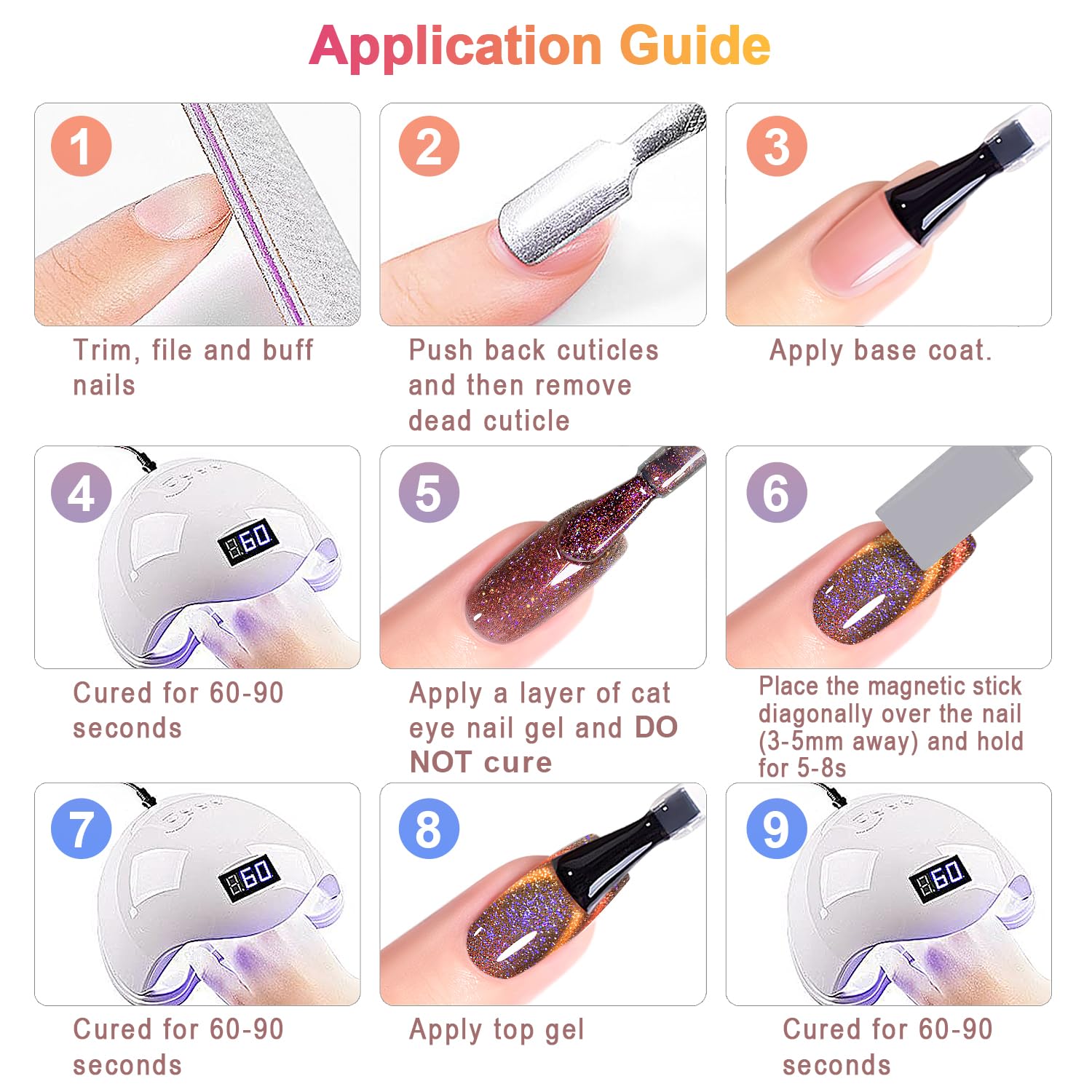 Application Guide

1

Trim, file and buff nails

2

Push back cuticles and then remove dead cuticle

3

Apply base coat.

4

60

Cured for 60-90 seconds

5

Apply a layer of cat eye nail gel and DO NOT cure

6

Place the magnetic stick diagonally over the nail (3-5mm away) and hold for 5-8s

7

60

Cured for 60-90 seconds

8

Apply top gel

9

60

Cured for 60-90 seconds