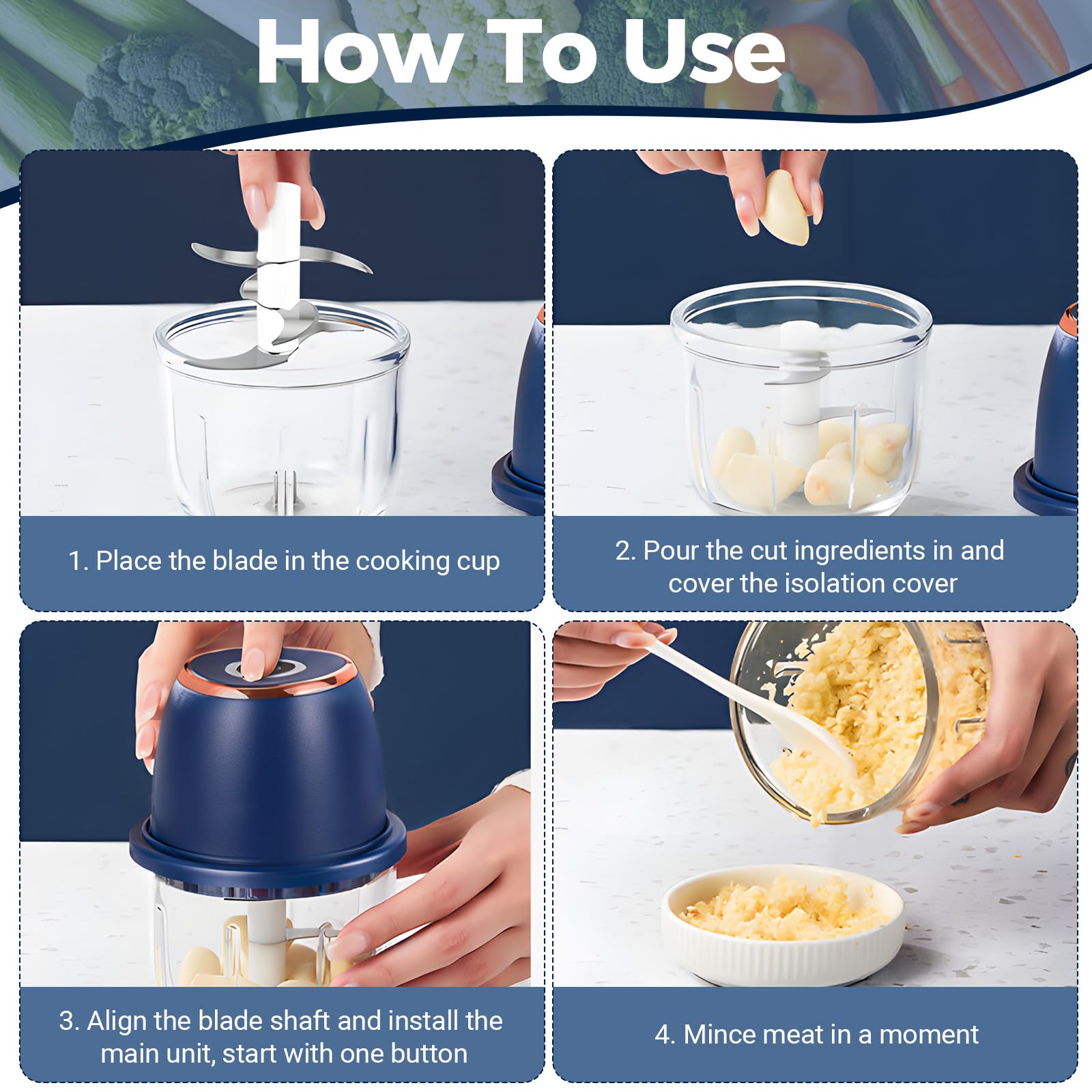 How To Use

1. Place the blade in the cooking cup

2. Pour the cut ingredients in and cover the isolation cover

3. Align the blade shaft and install the main unit, start with one button

4. Mince meat in a moment