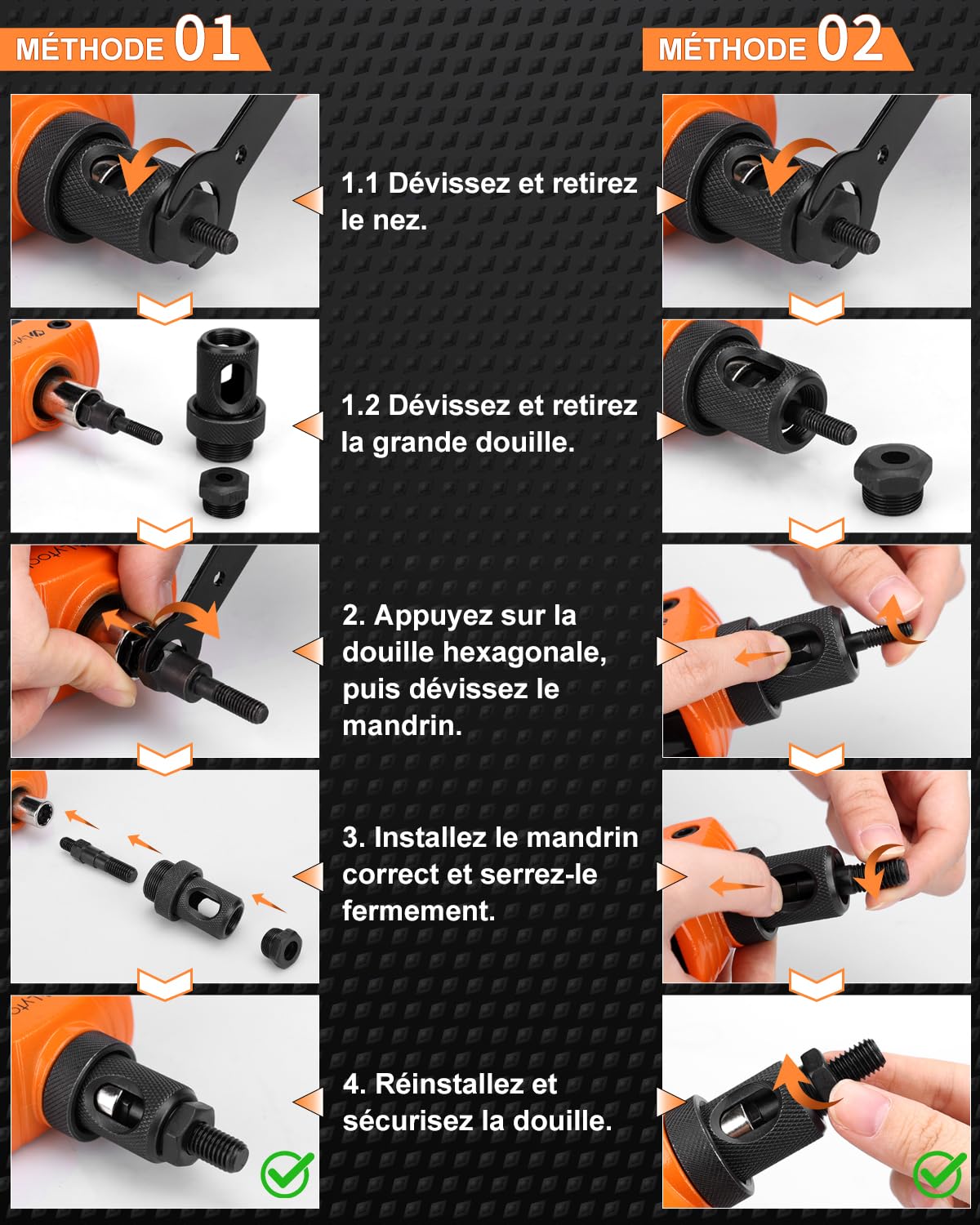 MÉTHODE 01

MÉTHODE 02

1.1 Dévissez et retirez le nez.

1.2 Dévissez et retirez la grande douille.

2. Appuyez sur la douille hexagonale, puis dévissez le mandrin.

3. Installez le mandrin correct et serrez-le fermement.

4. Réinstallez et sécurisez la douille.