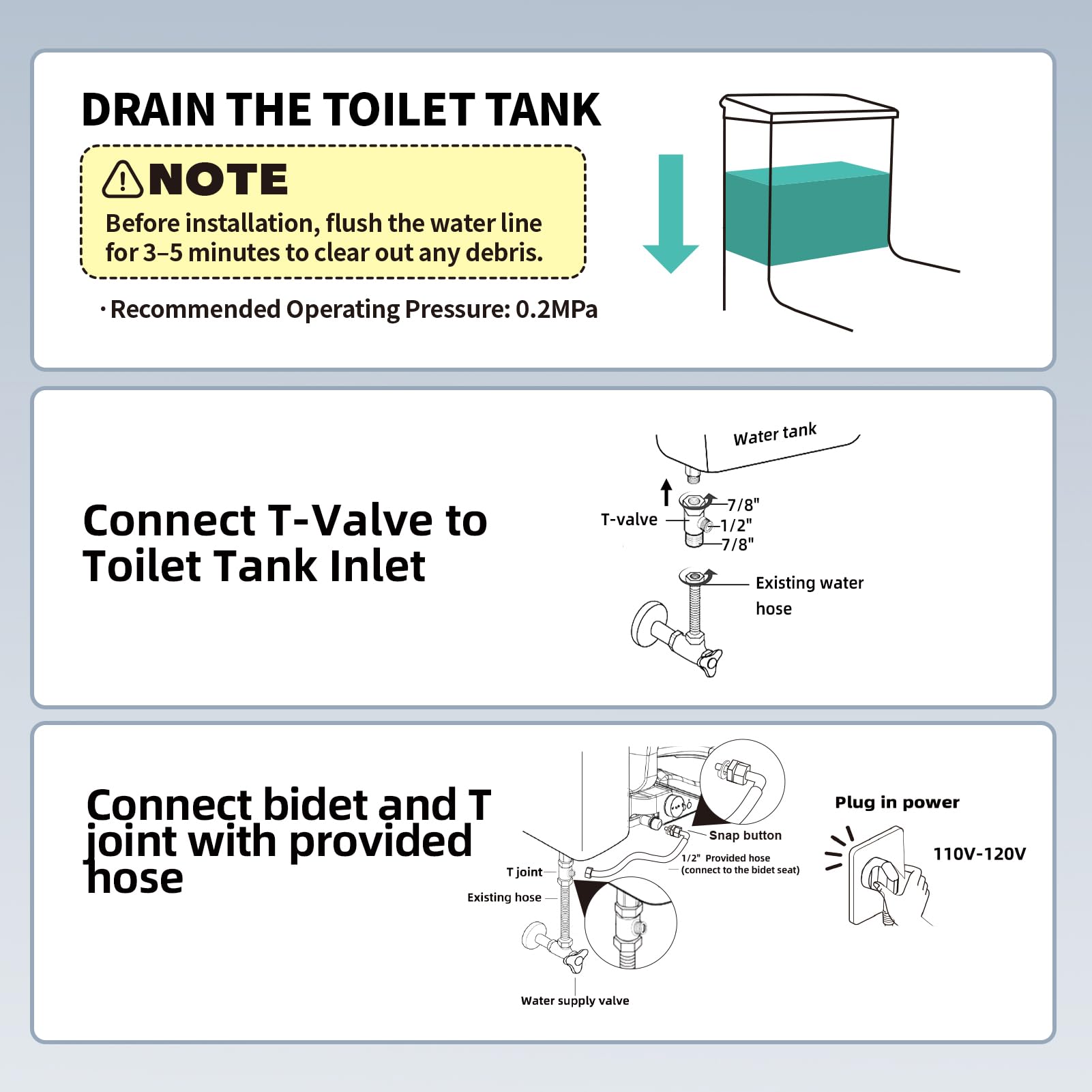 DRAIN THE TOILET TANK

NOTE

Before installation, flush the water line for 3–5 minutes to clear out any debris.

· Recommended Operating Pressure: 0.2MPa

Connect T-Valve to Toilet Tank Inlet

Water tank

T-valve

7/8"

1/2"

7/8"

Existing water hose

Connect bidet and T joint with provided hose

Snap button

1/2" Provided hose (connect to the bidet seat)

T joint

Existing hose

Water supply valve

Plug in power

110V-120V