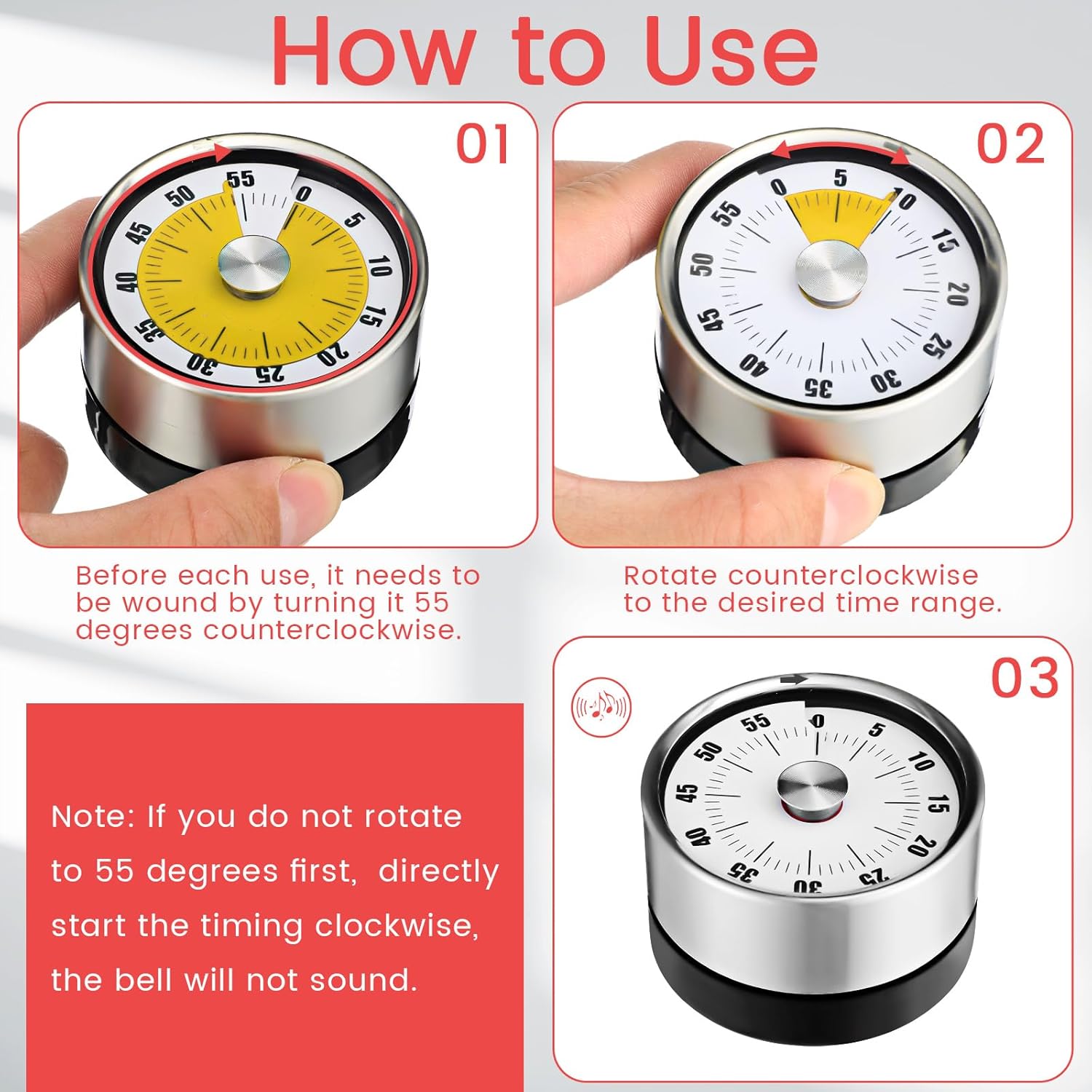 How to Use

01

55 0 5 10 15 20 25 30 35 40 45 50

Before each use, it needs to be wound by turning it 55 degrees counterclockwise.

02

0 5 10 15 20 25 30 35 40 45 50 55

Rotate counterclockwise to the desired time range.

03

55 0 5 10 15 20 25 30 35 40 45 50

Note: If you do not rotate to 55 degrees first, directly start the timing clockwise, the bell will not sound.