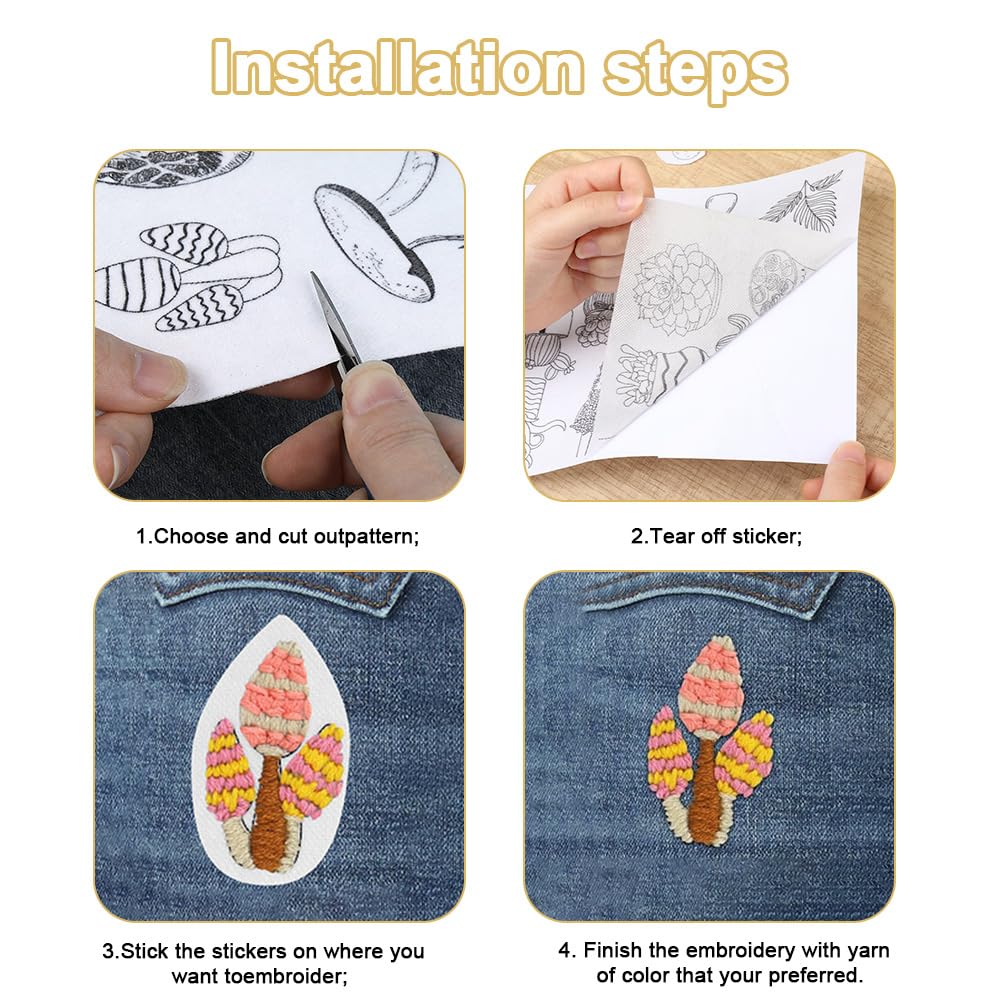 Installation steps

1.Choose and cut outpattern;

2.Tear off sticker;

3.Stick the stickers on where you want toembroider;

4. Finish the embroidery with yarn of color that your preferred.