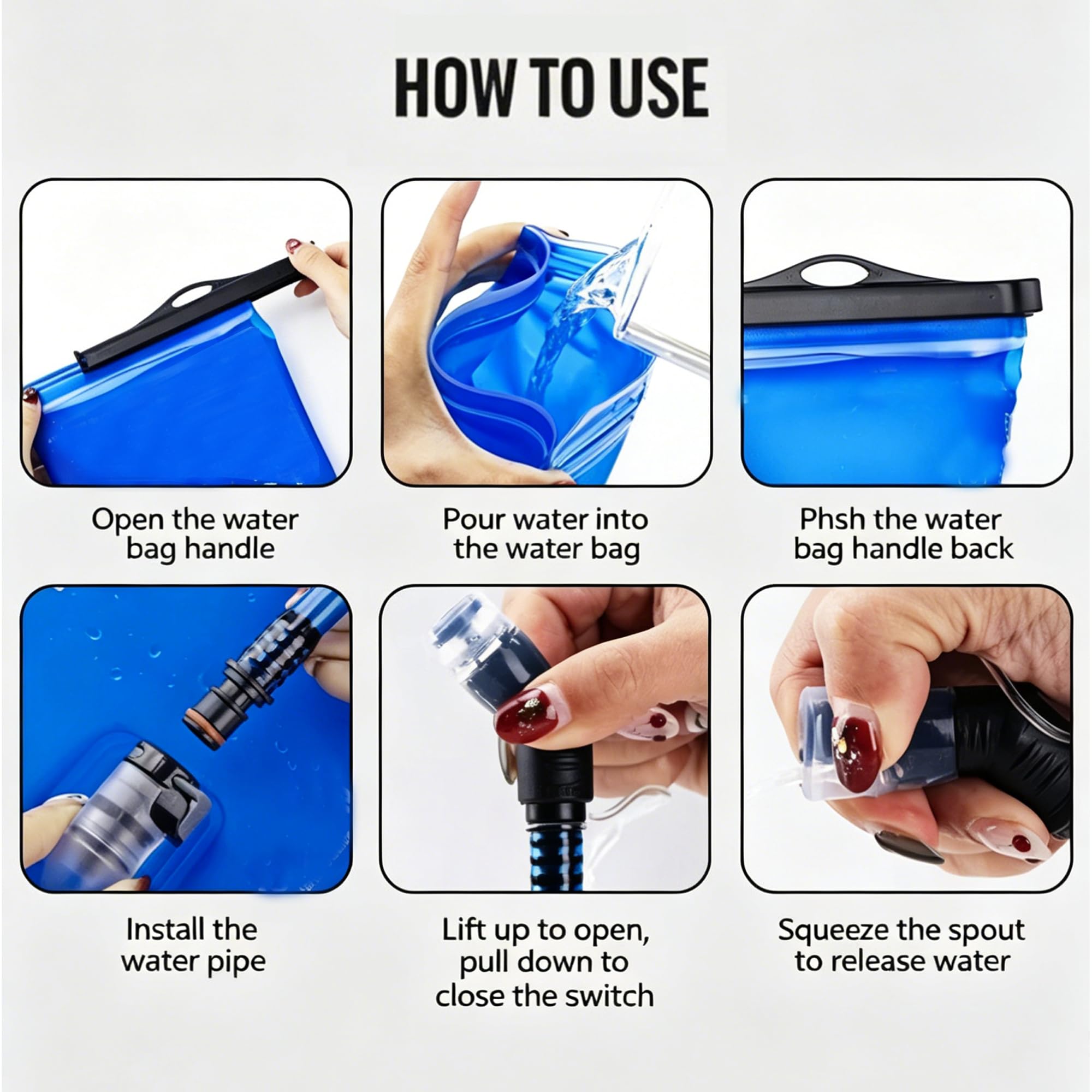 HOW TO USE

Open the water bag handle

Pour water into the water bag

Phsh the water bag handle back

Install the water pipe

Lift up to open, pull down to close the switch

Squeeze the spout to release water