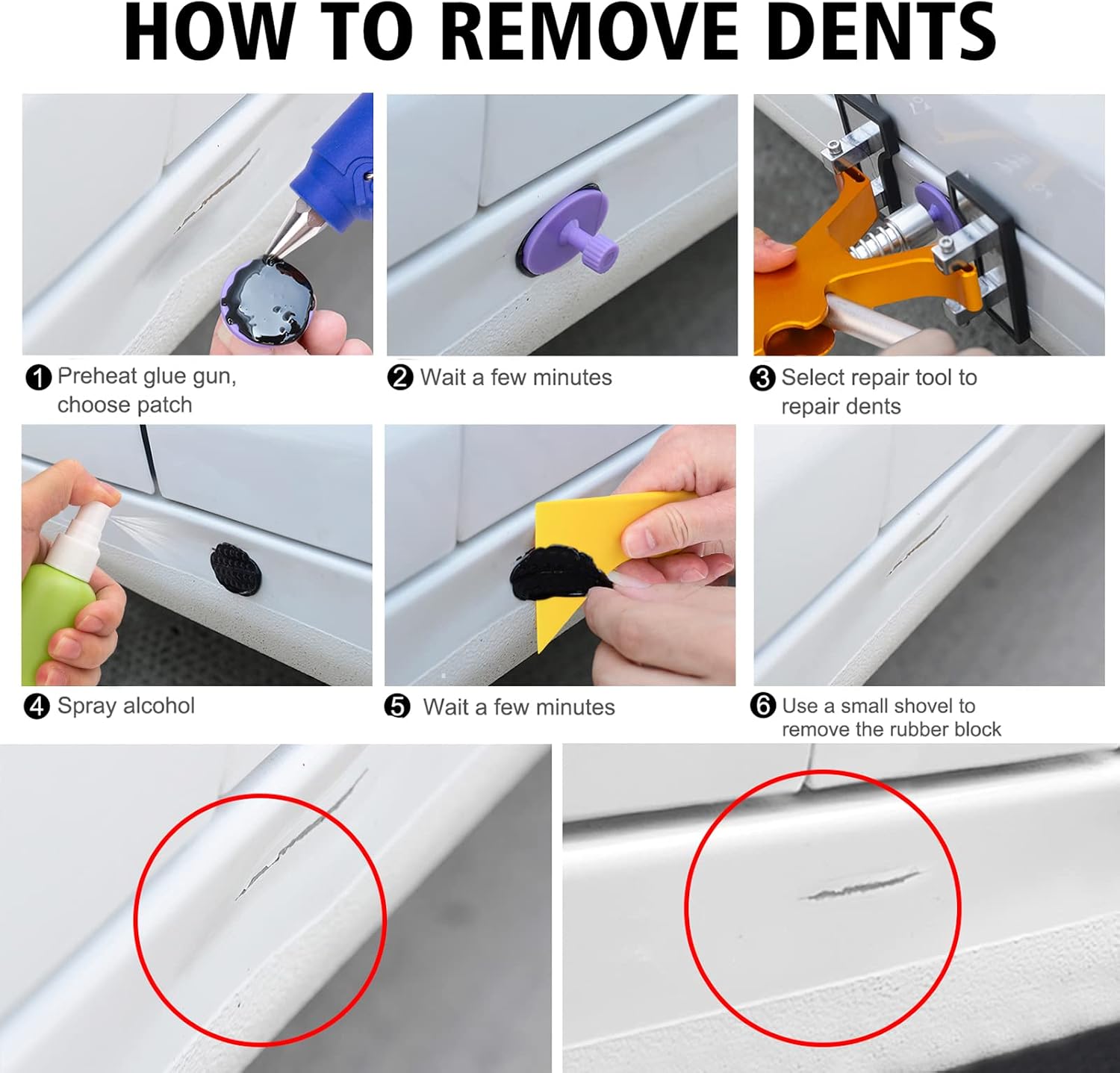 HOW TO REMOVE DENTS

❶ Preheat glue gun, choose patch

❷ Wait a few minutes

❸ Select repair tool to repair dents

❹ Spray alcohol

❺ Wait a few minutes

❻ Use a small shovel to remove the rubber block