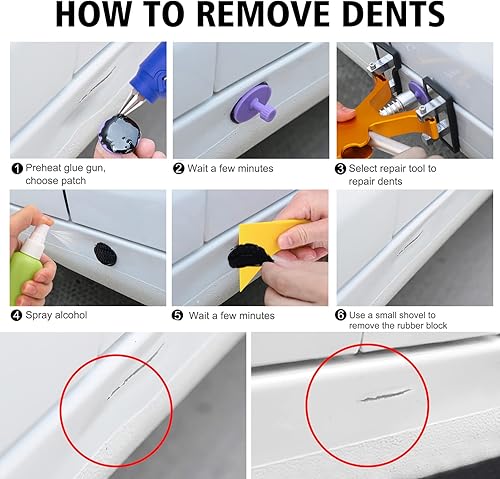 HOW TO REMOVE DENTS

❶ Preheat glue gun, choose patch

❷ Wait a few minutes

❸ Select repair tool to repair dents

❹ Spray alcohol

❺ Wait a few minutes

❻ Use a small shovel to remove the rubber block