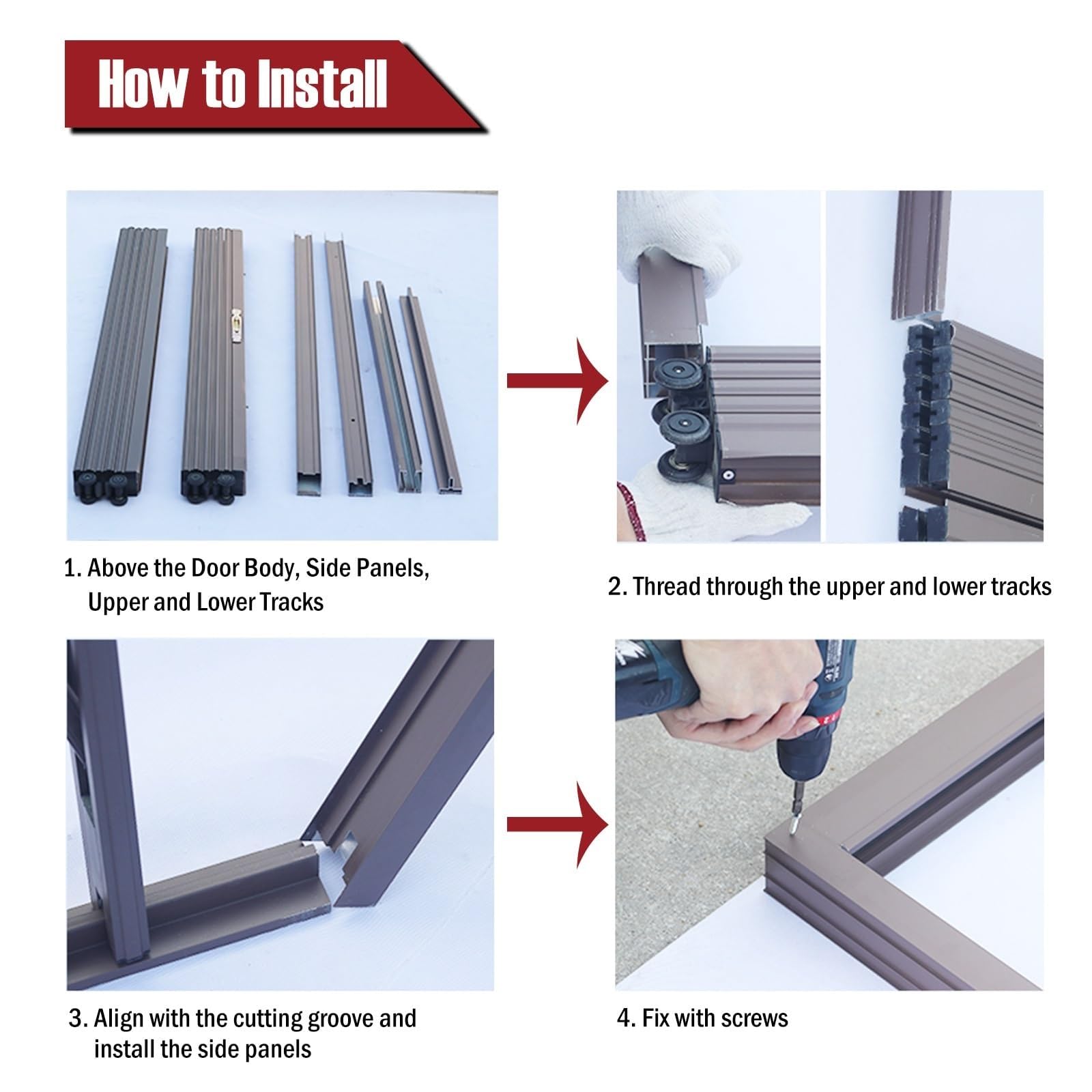 How to Install

1. Above the Door Body, Side Panels, Upper and Lower Tracks

2. Thread through the upper and lower tracks

3. Align with the cutting groove and install the side panels

4. Fix with screws