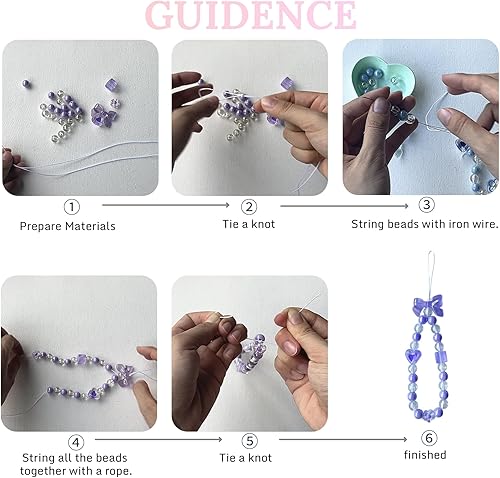 GUIDENCE

①
Prepare Materials

②
Tie a knot

③
String beads with iron wire.

④
String all the beads together with a rope.

⑤
Tie a knot

⑥
finished