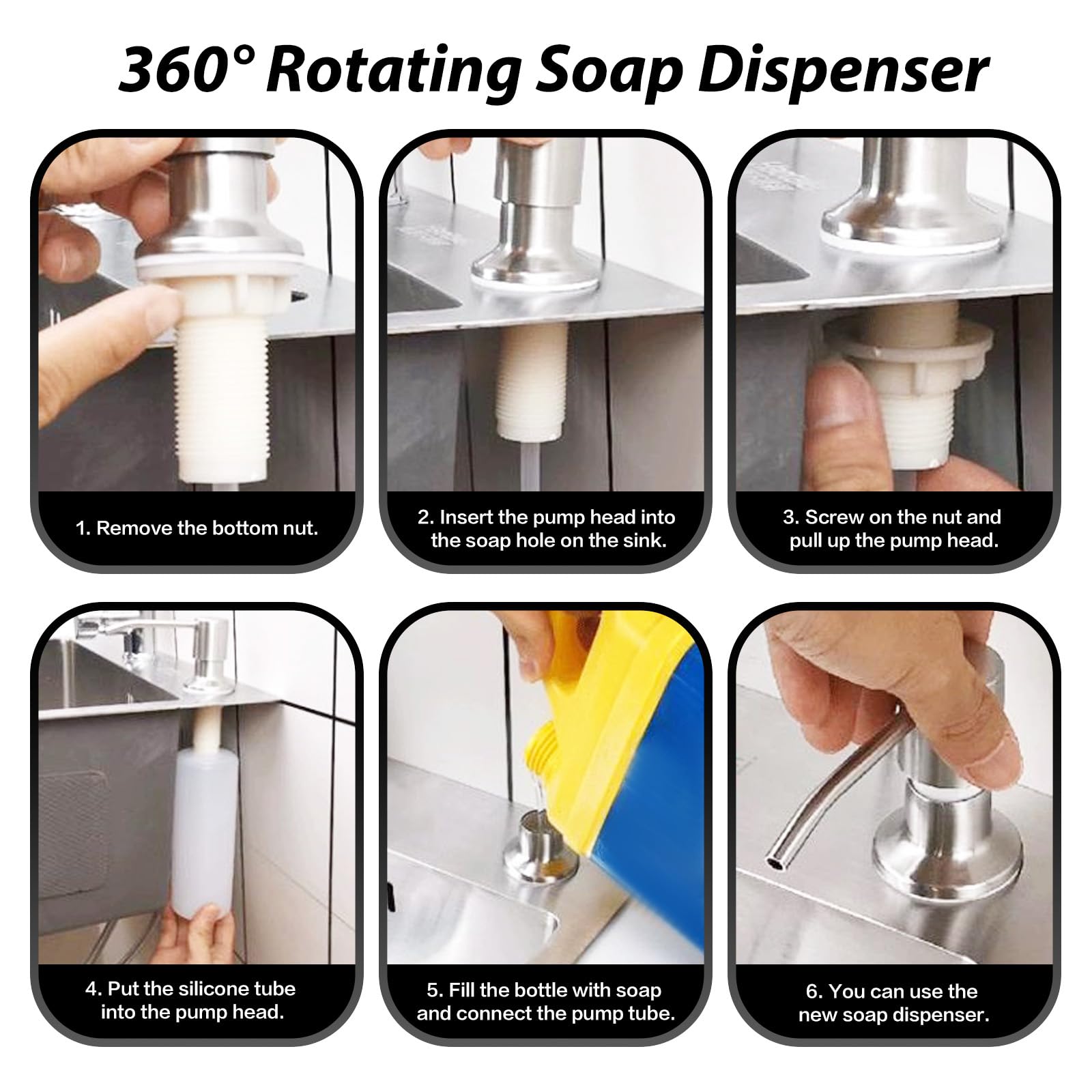 360° Rotating Soap Dispenser

1. Remove the bottom nut.

2. Insert the pump head into the soap hole on the sink.

3. Screw on the nut and pull up the pump head.

4. Put the silicone tube into the pump head.

5. Fill the bottle with soap and connect the pump tube.

6. You can use the new soap dispenser.