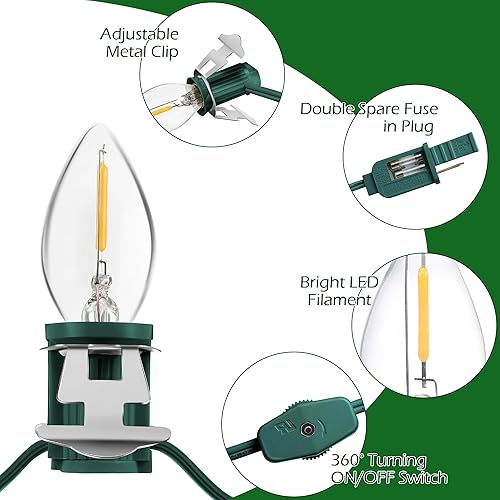 Adjustable Metal Clip

Double Spare Fuse in Plug

Bright LED Filament

360° Turning ON/OFF Switch