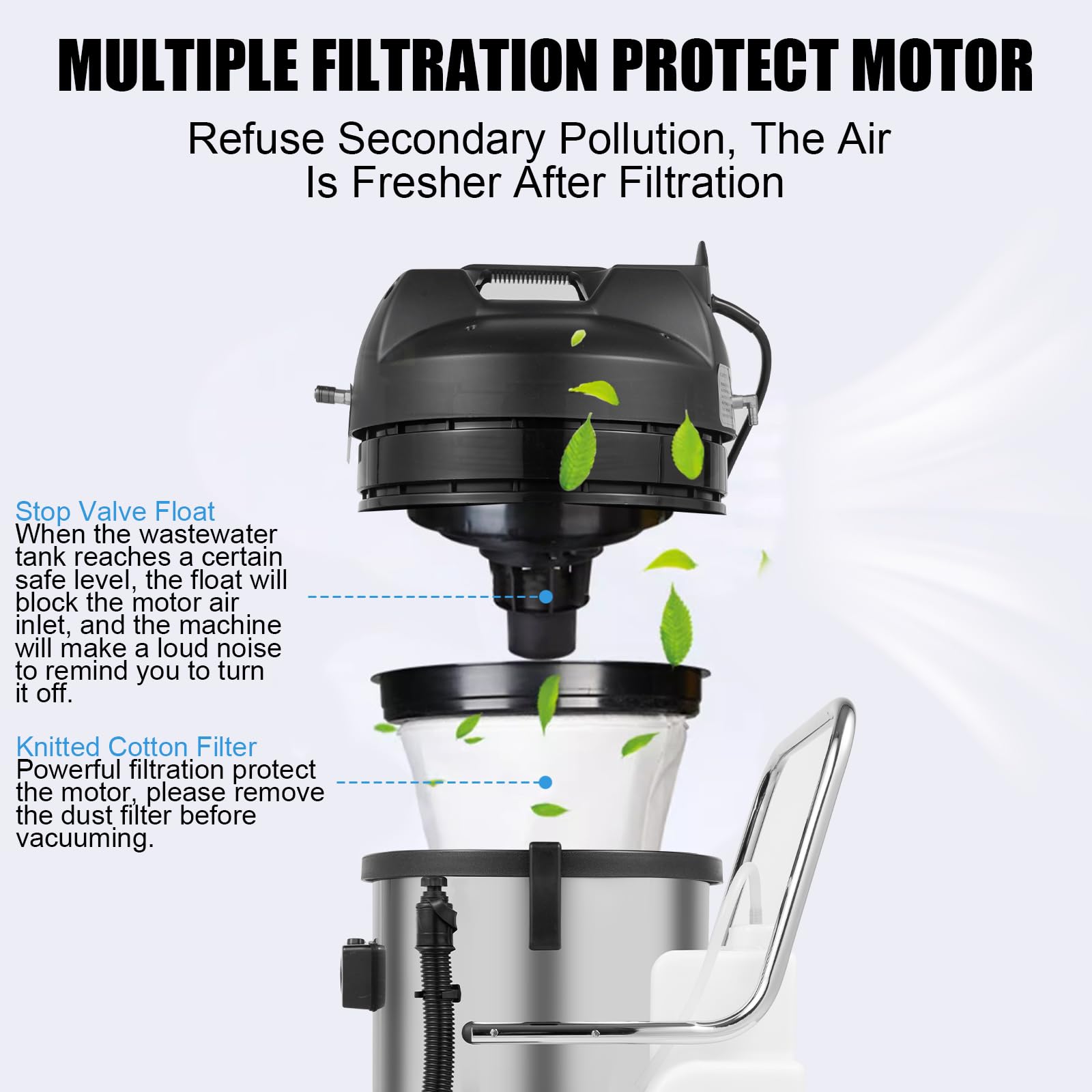 MULTIPLE FILTRATION PROTECT MOTOR

Refuse Secondary Pollution, The Air Is Fresher After Filtration

Stop Valve Float
When the wastewater tank reaches a certain safe level, the float will block the motor air inlet, and the machine will make a loud noise to remind you to turn it off.

Knitted Cotton Filter
Powerful filtration protect the motor, please remove the dust filter before vacuuming.