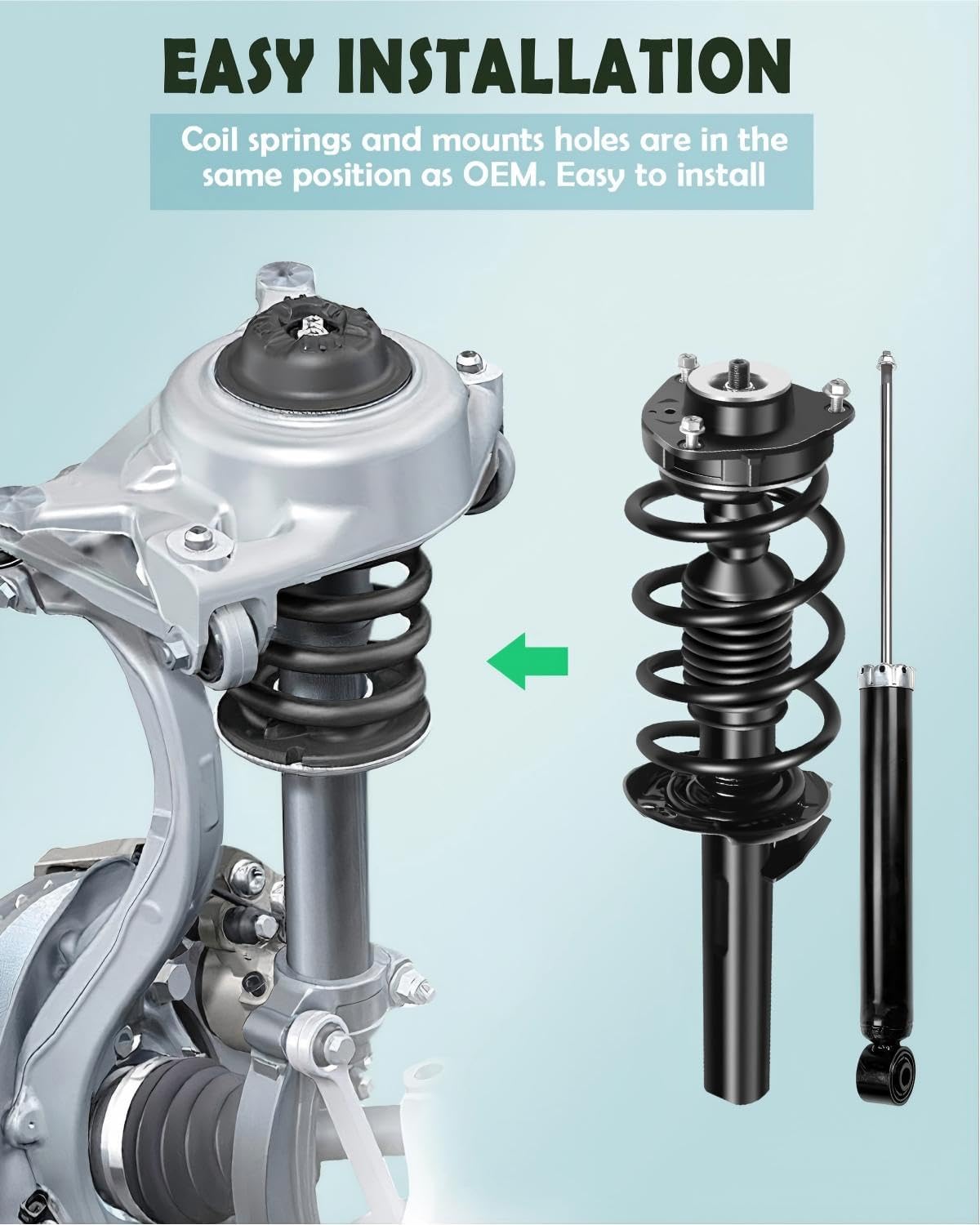 EASY INSTALLATION

Coil springs and mounts holes are in the same position as OEM. Easy to install